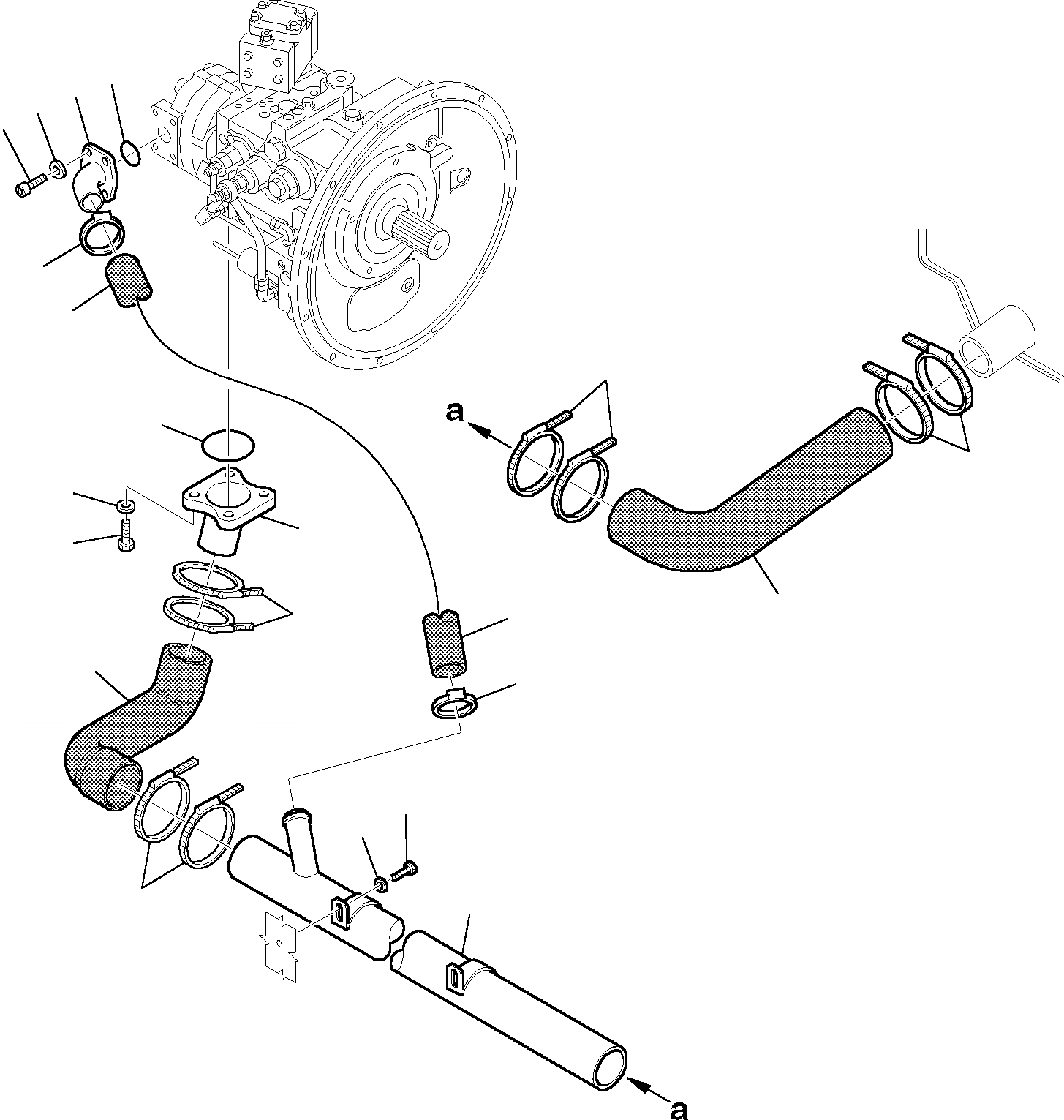 a

a