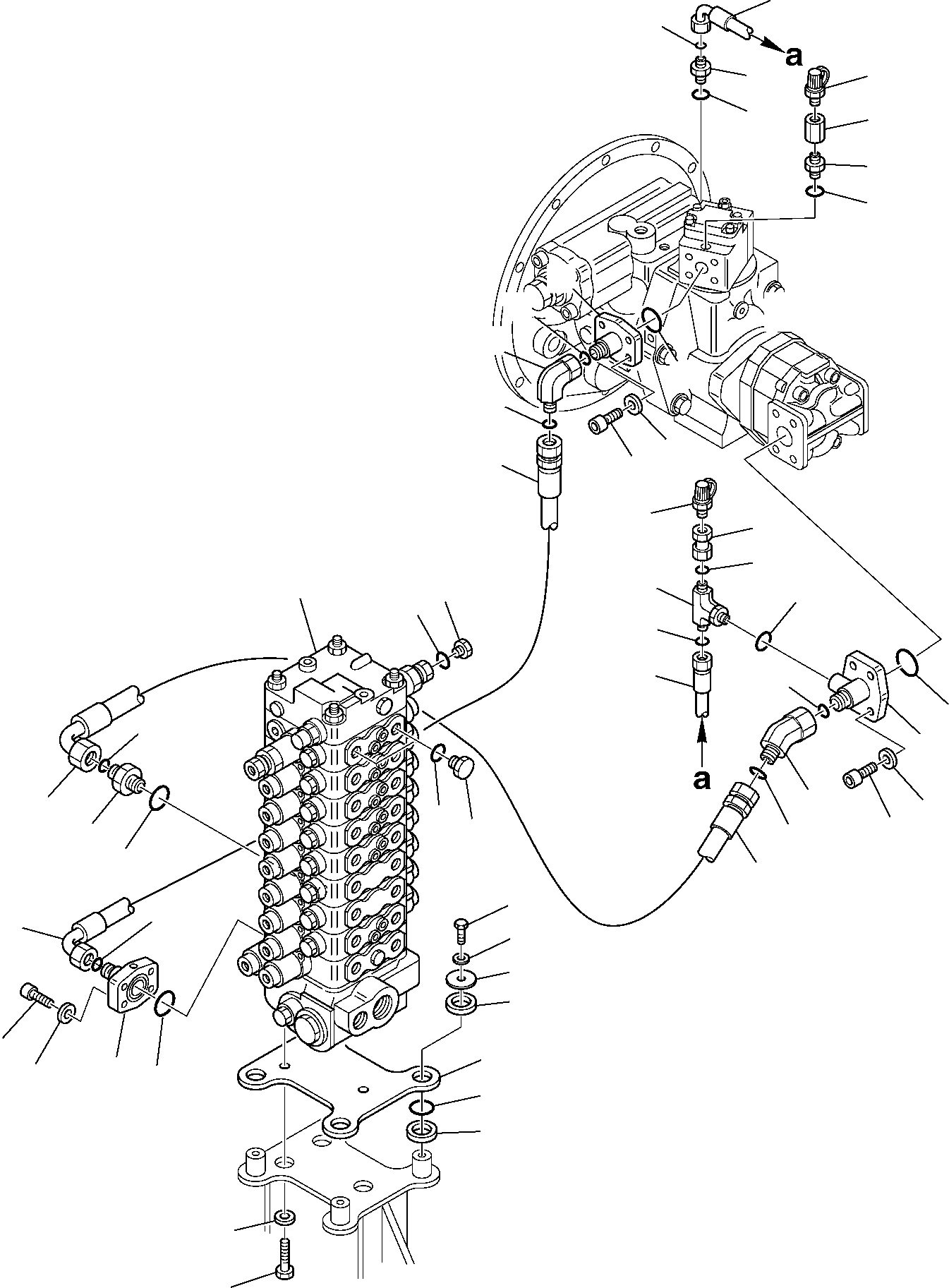 a

a