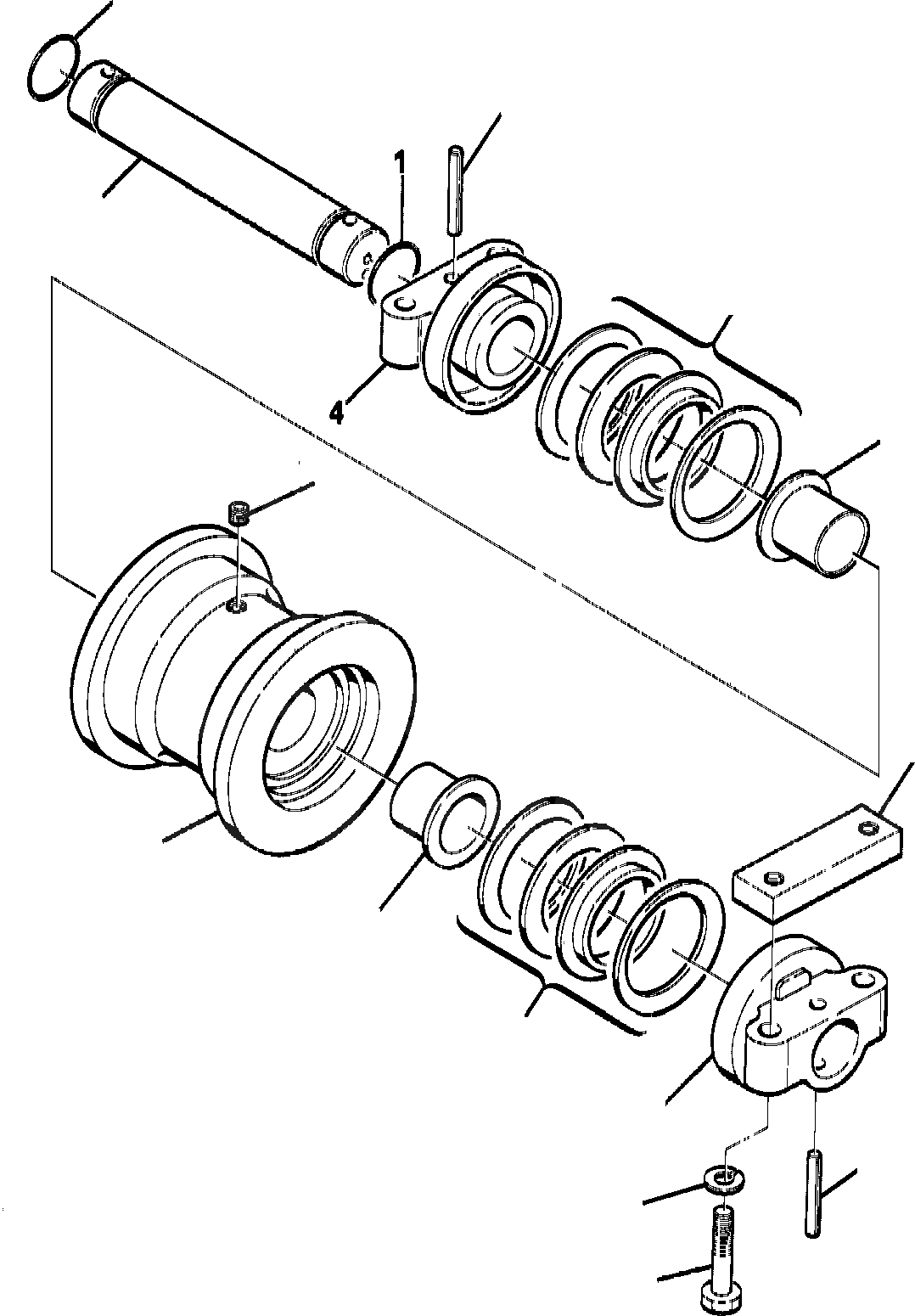 1

4