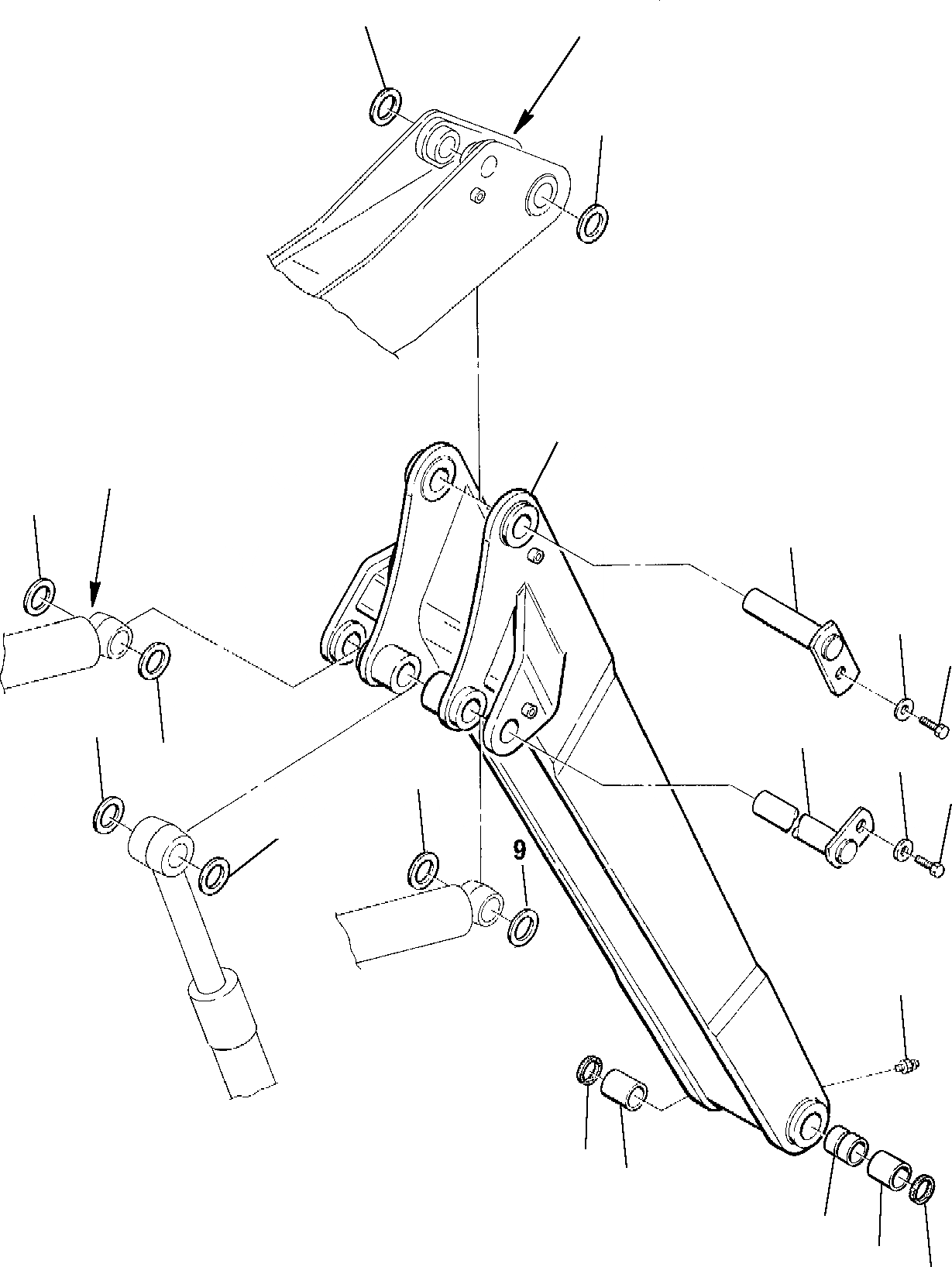 9