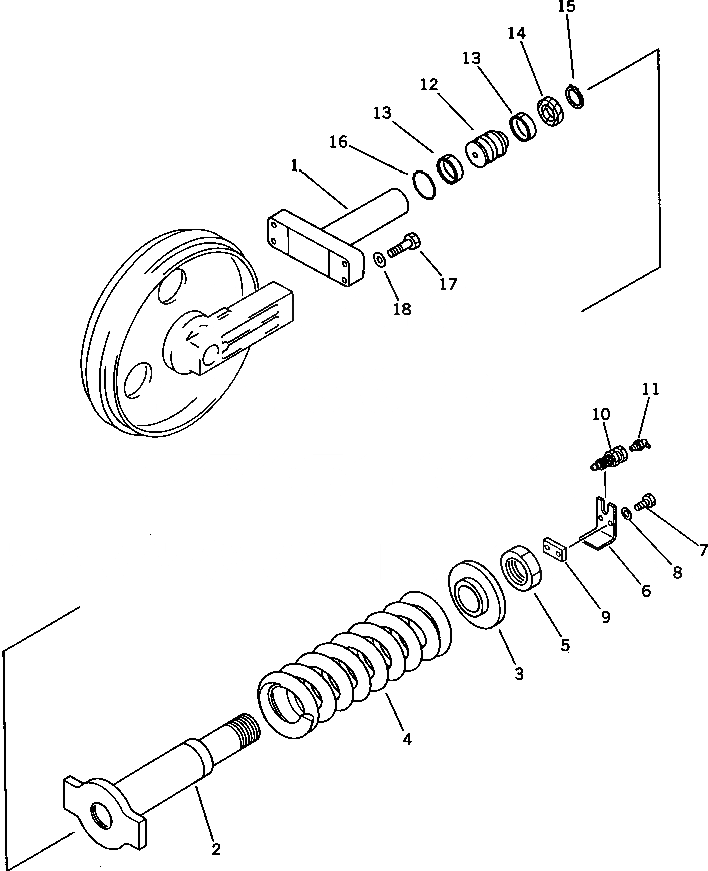 15
14
13
12
13
16
1
17
18
11
10
7
8
6
9
5
3
4
2