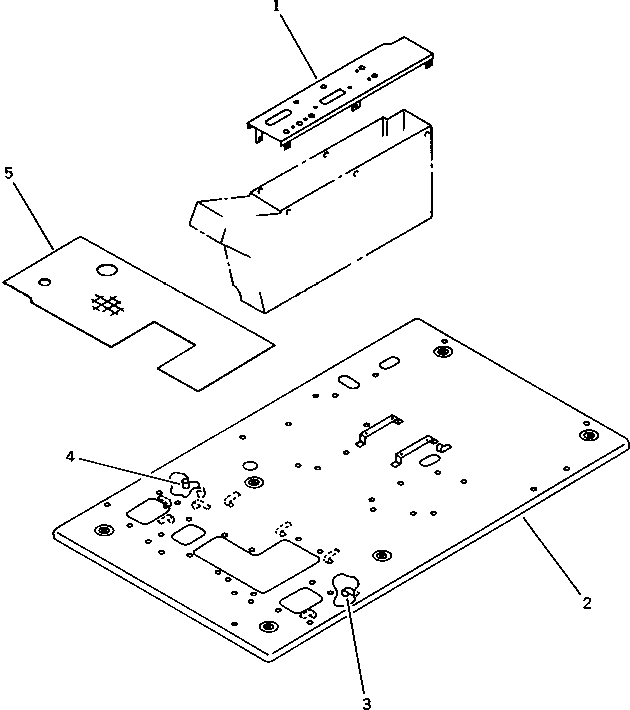 1
5
4
2
3