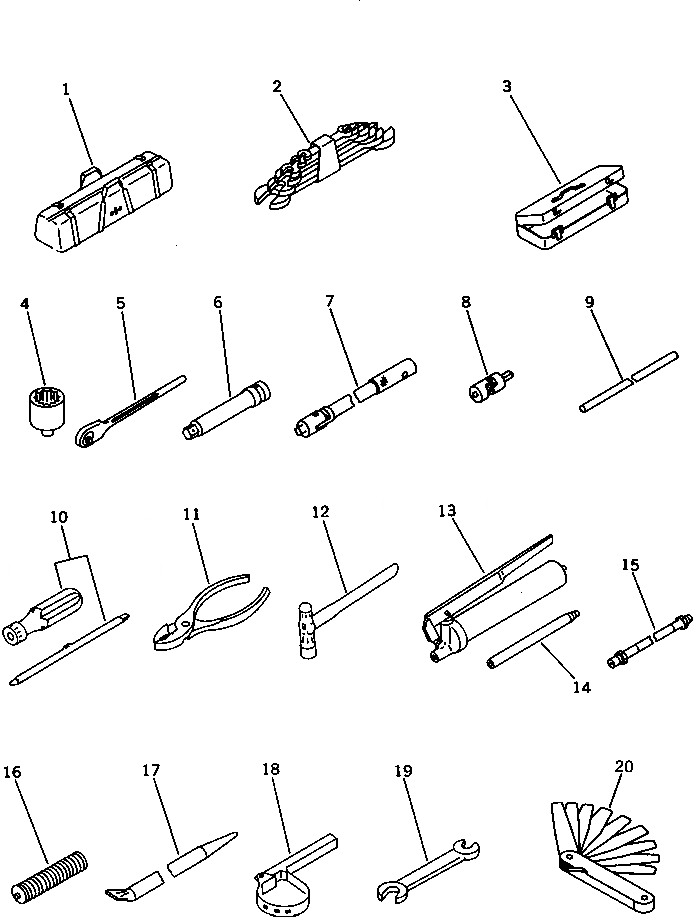 1
2
3
4
5
6
7
8
9
10
11
12
13
14
15
16
17
18
19
20