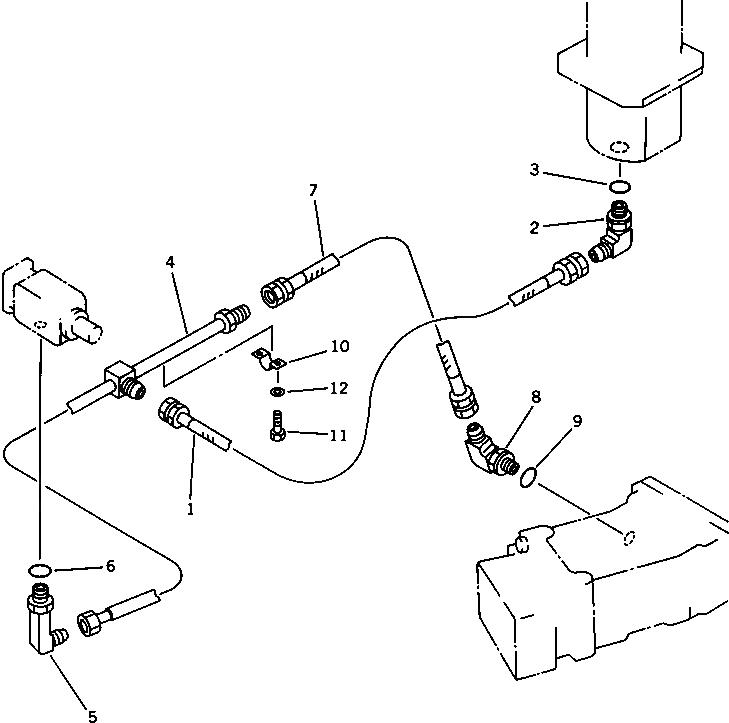 3
2
7
4
10
12
11
8
9
1
6
5