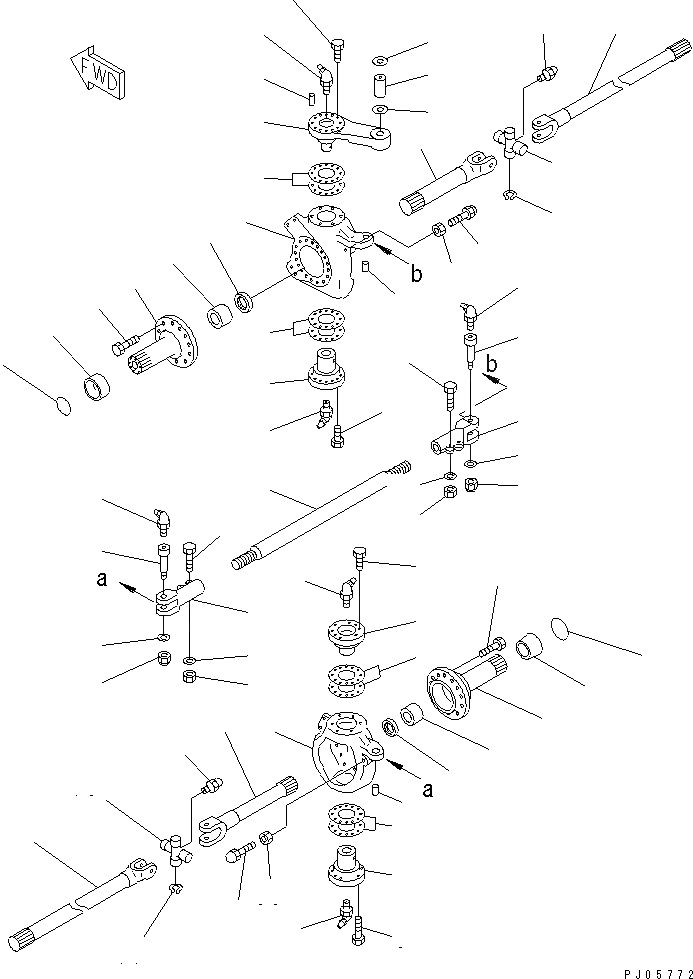 FWD
b
b
a
a
PJ05772