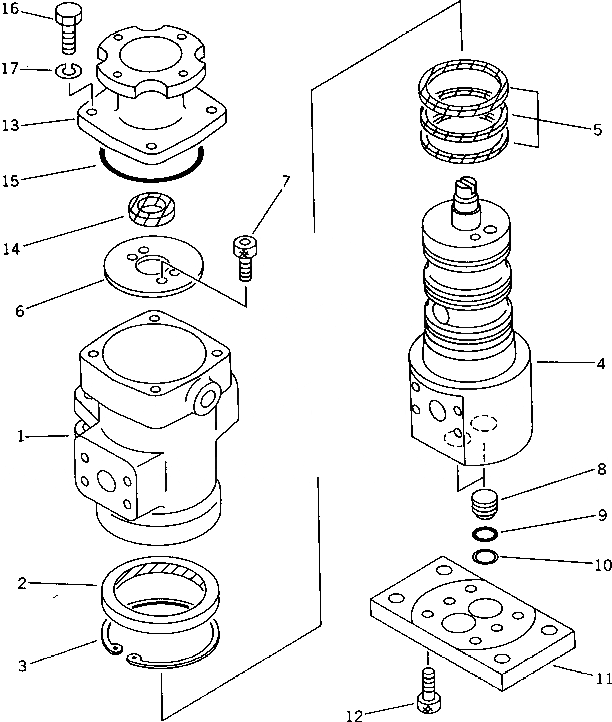 16
17
13
15
14
6
7
1
2
3
5
4
8
9
10
11
12