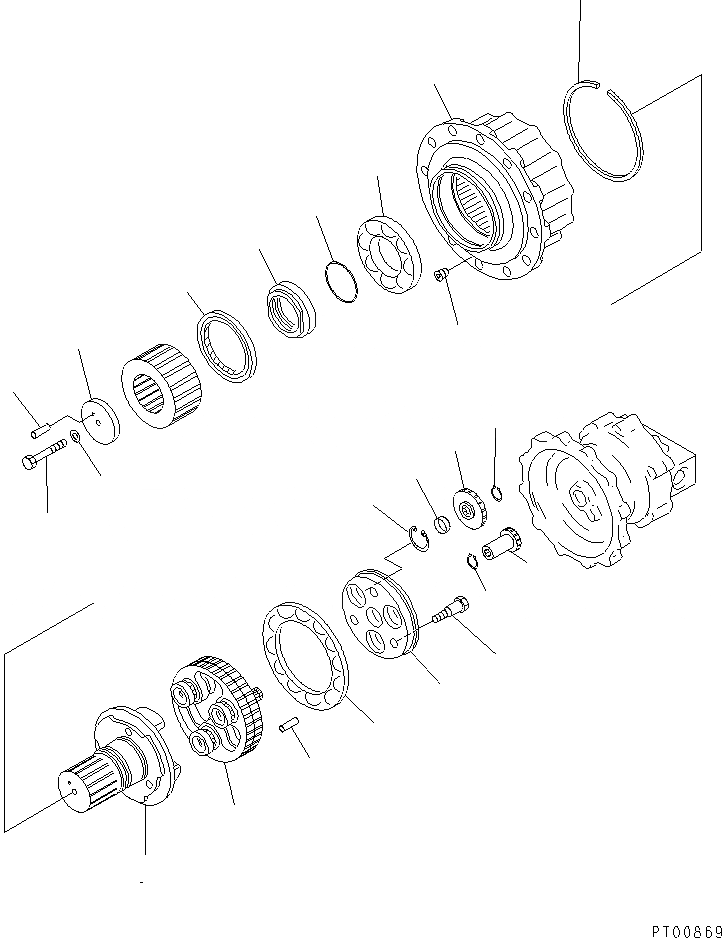 PT00869