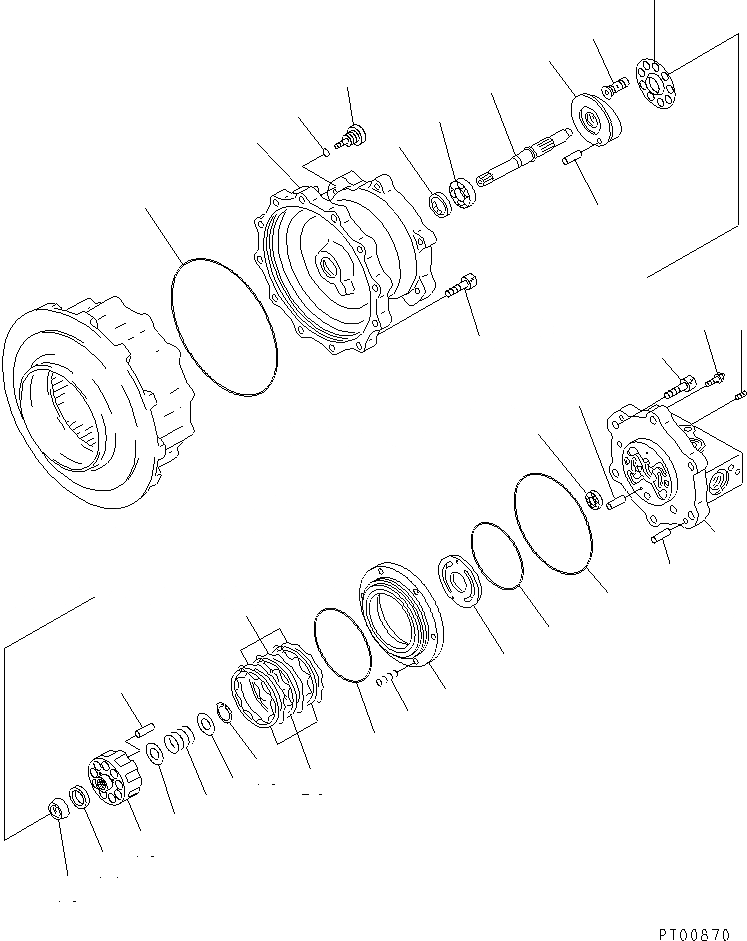 PT00870