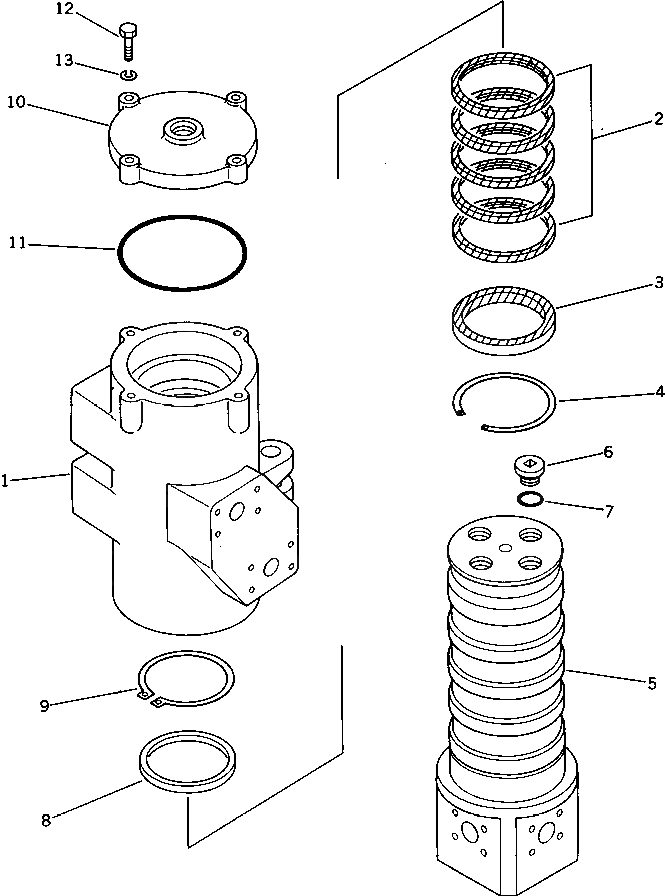 12
13
10
11
1
9
8
2
3
4
6
7
5