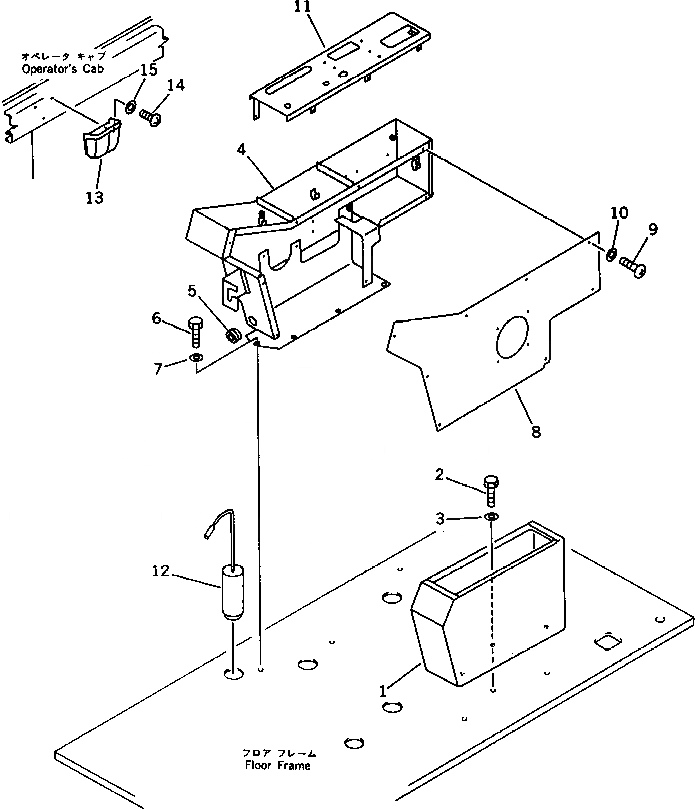 11

オペレータ キャブ
Operator's Cab

15

14

13

4

10

9

5

6

7

8

2

3

12

1

フロア フレーム
Floor Frame