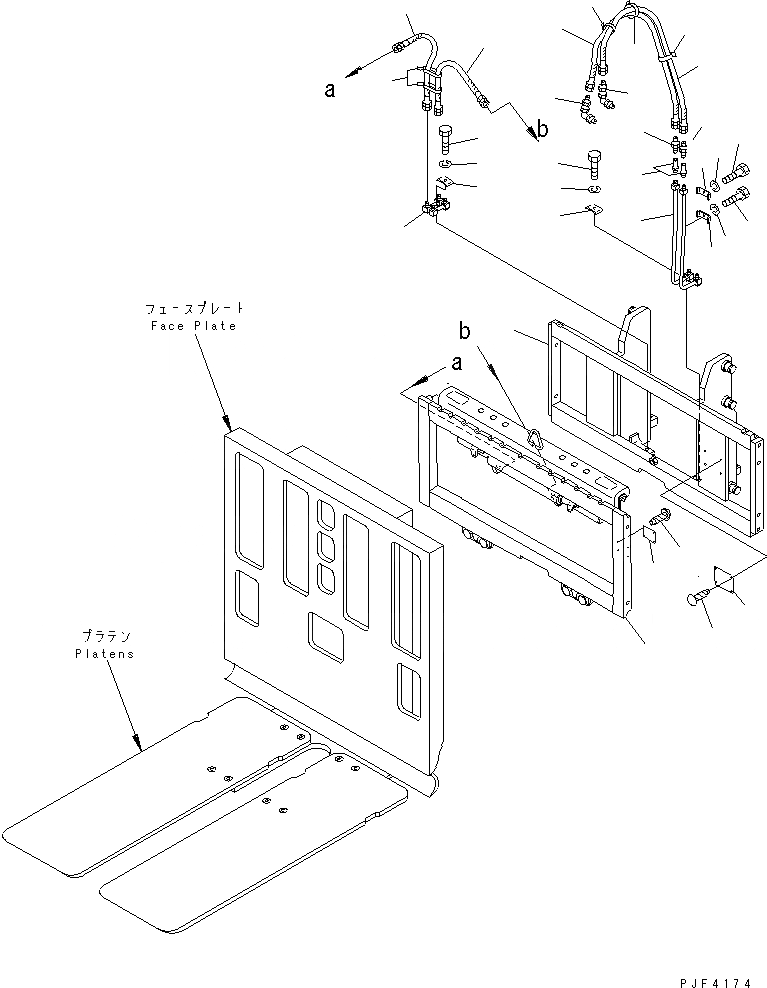 a

b

フェースプレート
Face Plate

b

a

プラテン
Platens

PJF4174