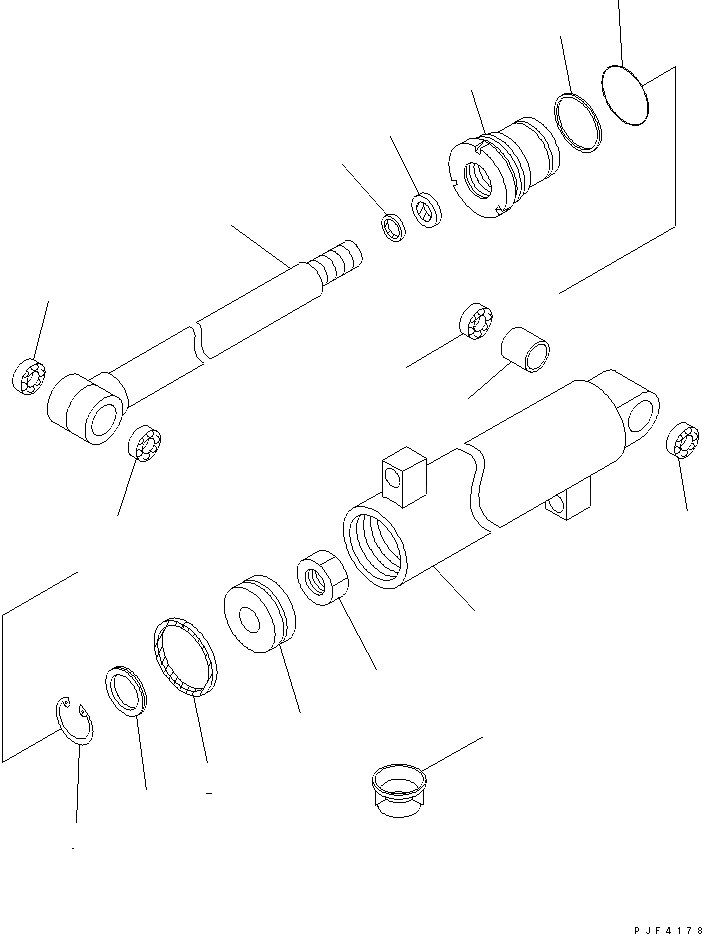 PJF4178