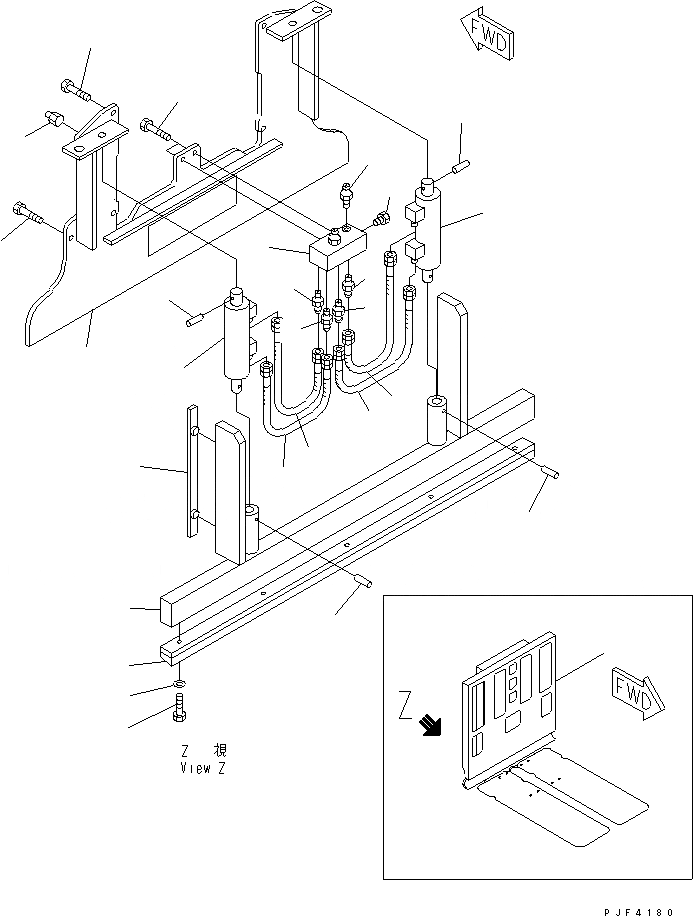 FWD

Z 視
View Z

Z

FWD

PJF4180