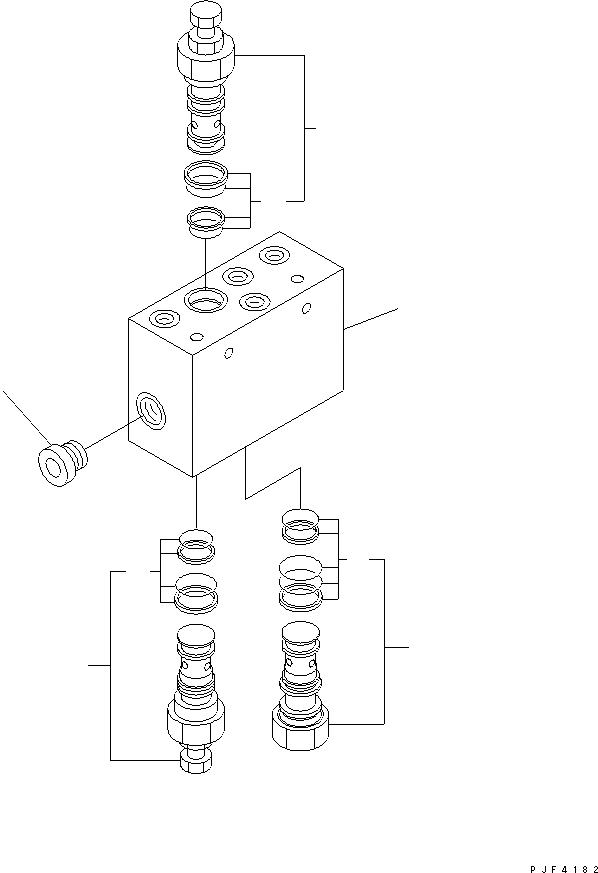 PJF4182