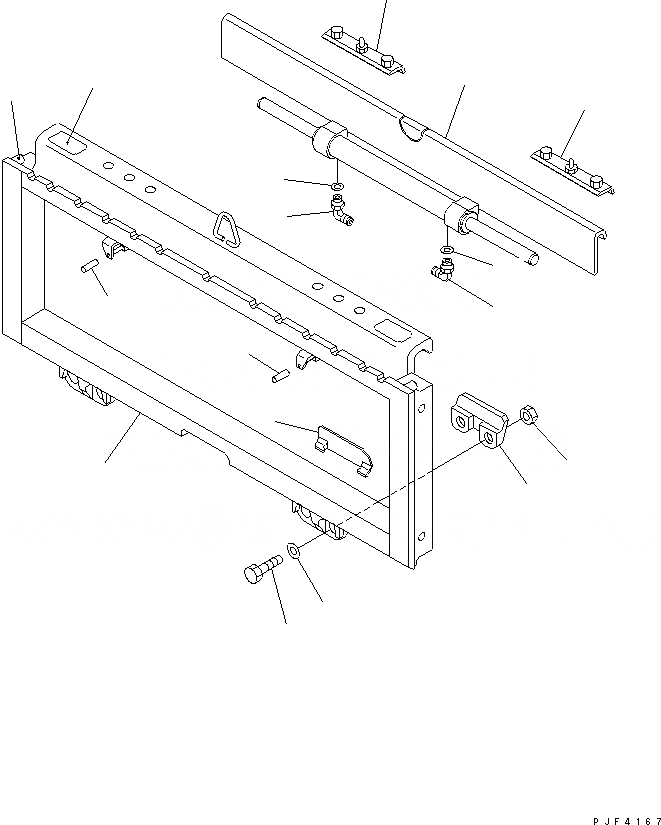 PJF4167