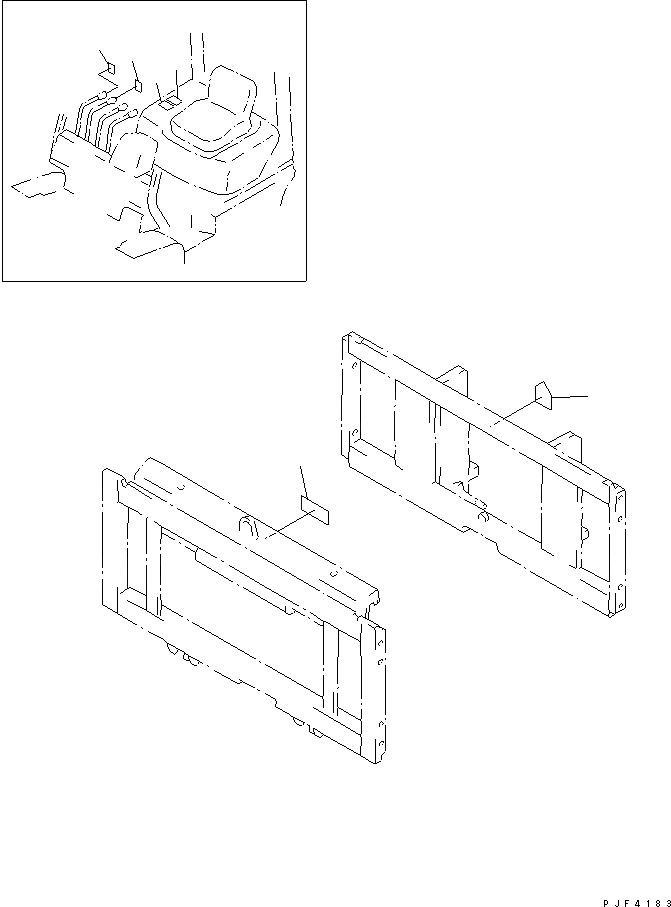 PJF4183