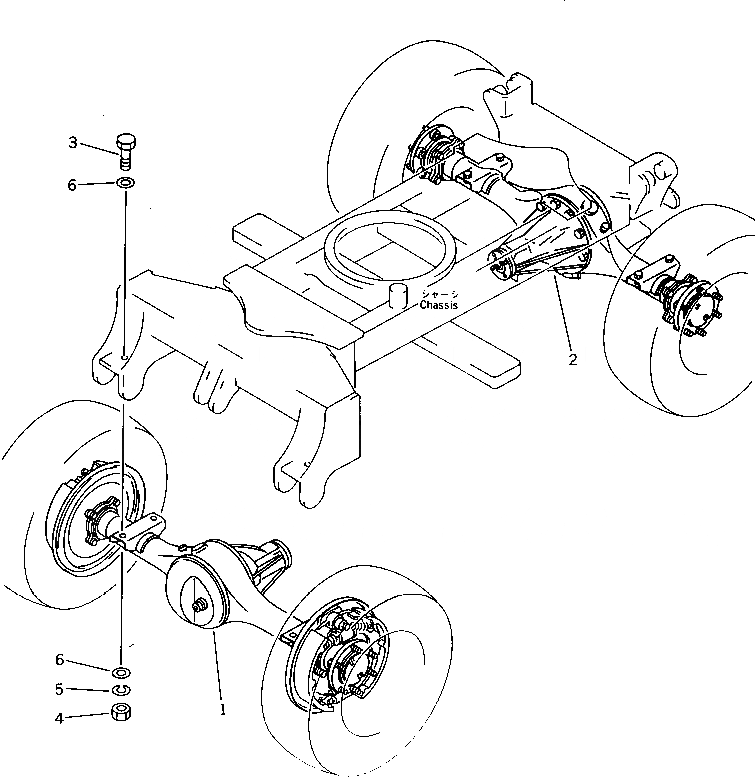 3
6
シャーシ
Chassis
2
6
5
4
1