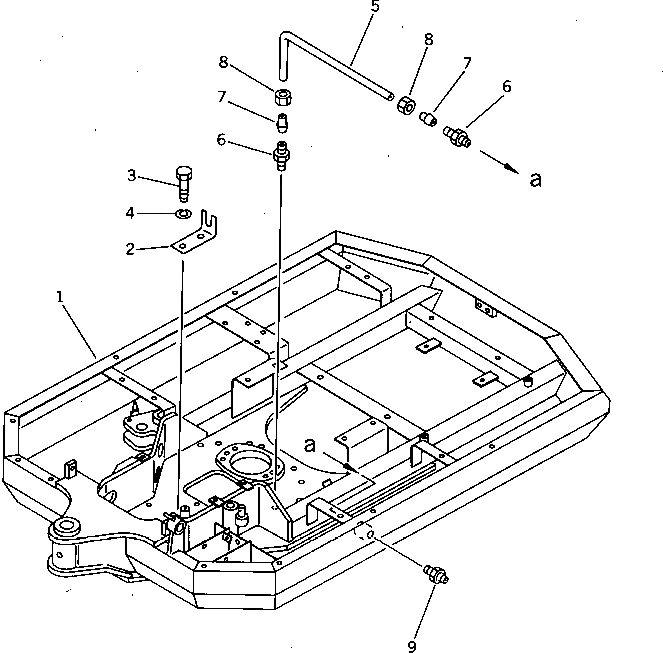 5
8
8
7
7
6
6
a
3
4
2
1
a
9