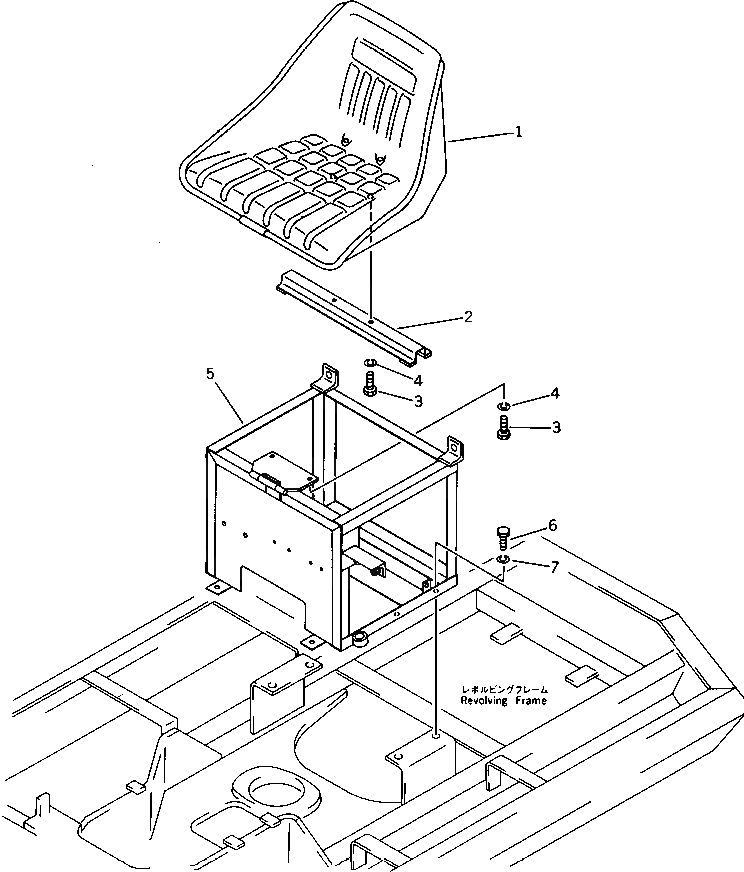 1
2
5
4
3
4
3
6
7
レボルビングフレーム
Revolving Frame