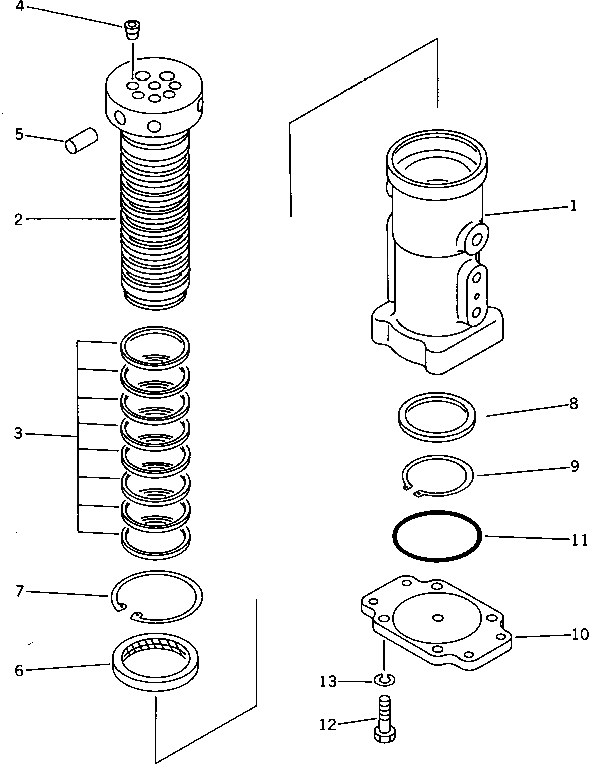 4
5
2
3
7
6
1
8
9
11
10
13
12