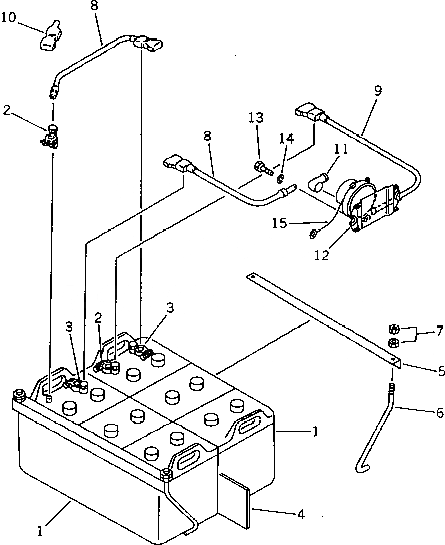 10
8
2
13
14
9
8
11
15
12
3
2
3
7
5
6
1
4
1