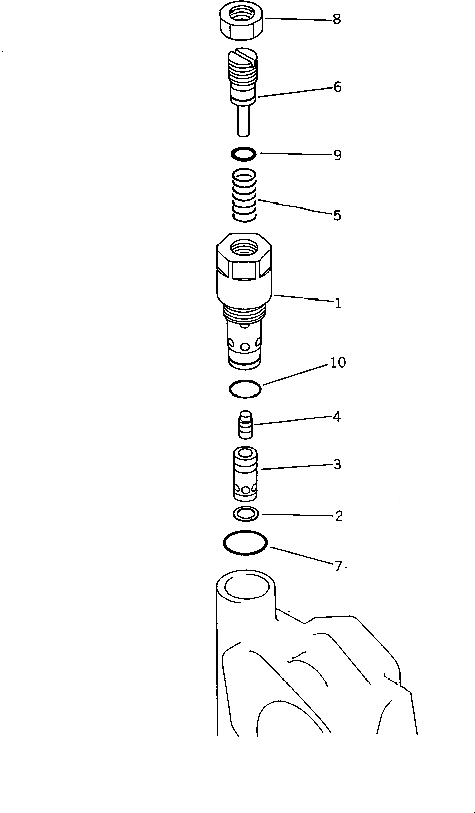 8
6
9
5
1
10
4
3
2
7