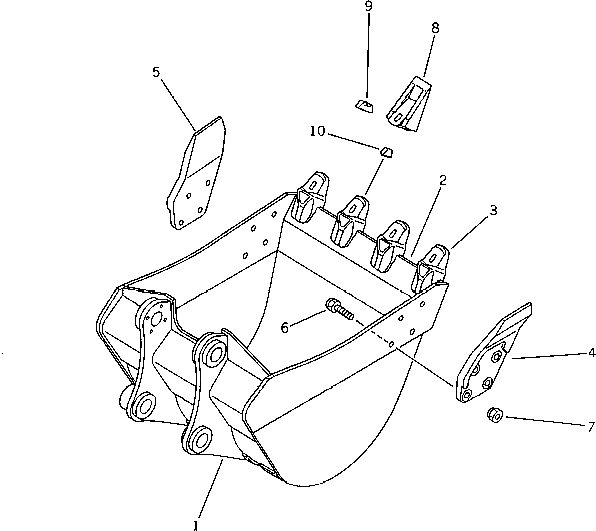 9
8
5
10
2
3
6
4
7
1