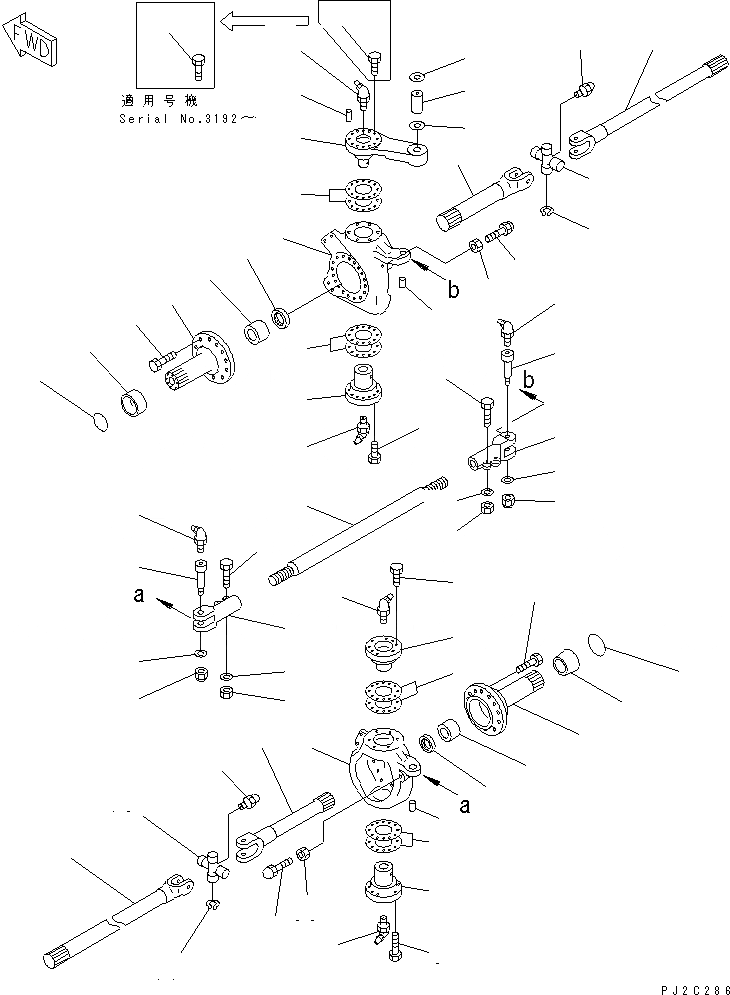 FWD

適用号機
Serial No.3192～

b

b

a

a

PJ2C286