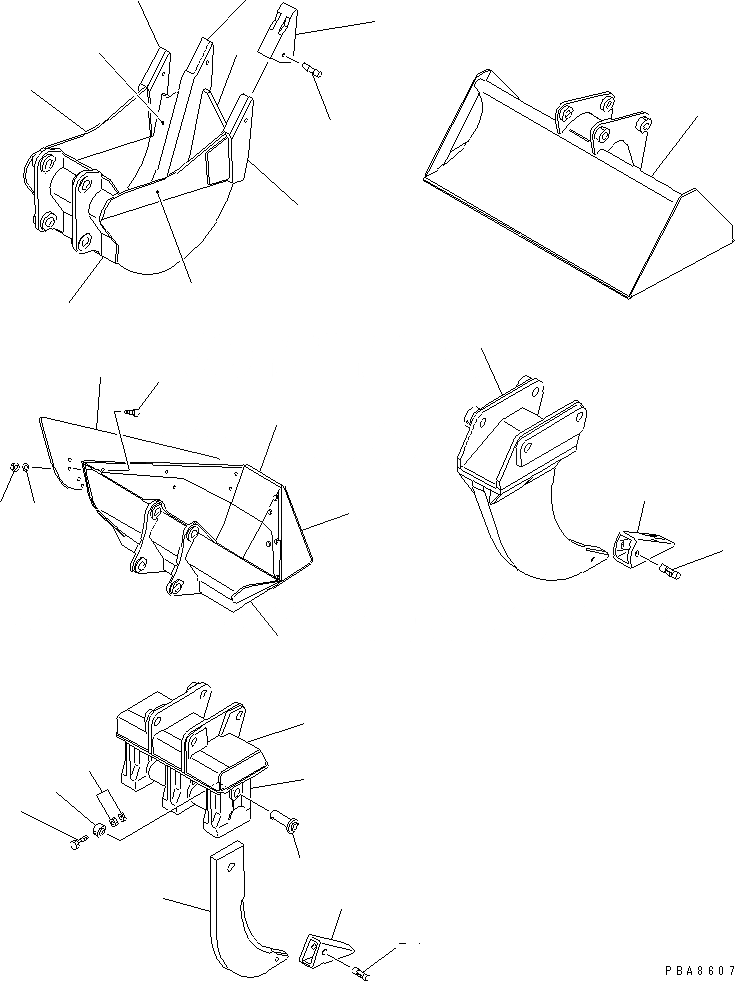 PBA8607