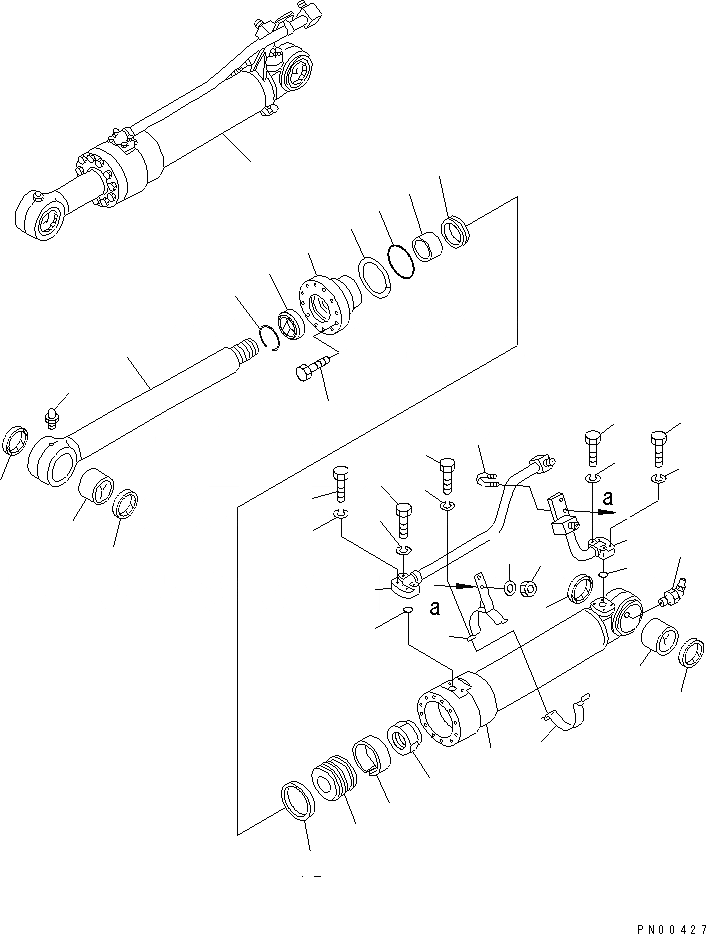 a
a
PN00427