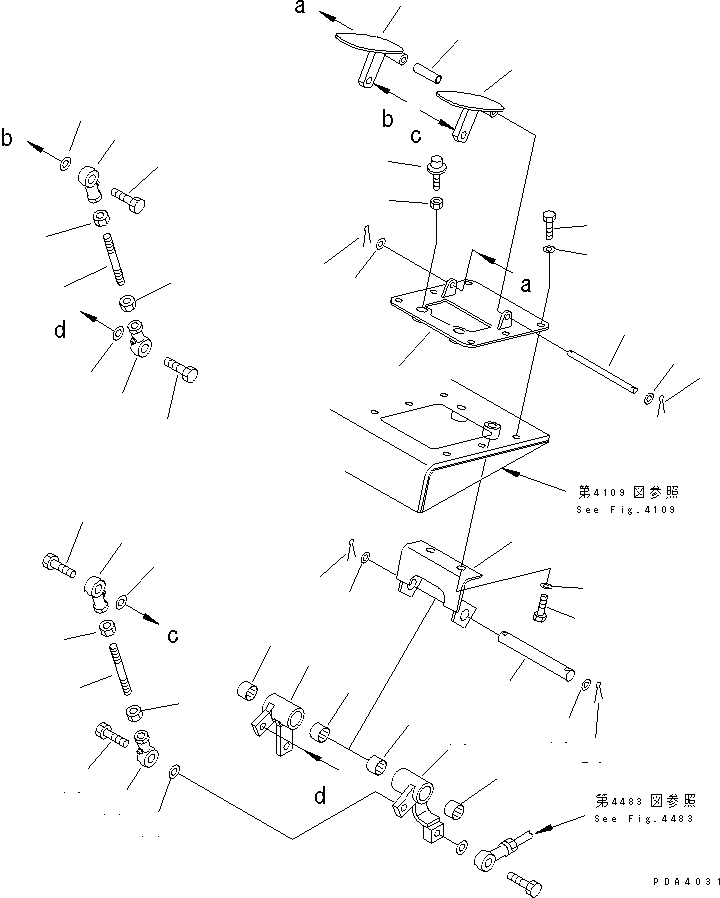 a
b
c
b
a
d
第4109図参照
See Fig.4109
c
d
第4483図参照
See Fig.4483
PDA4031