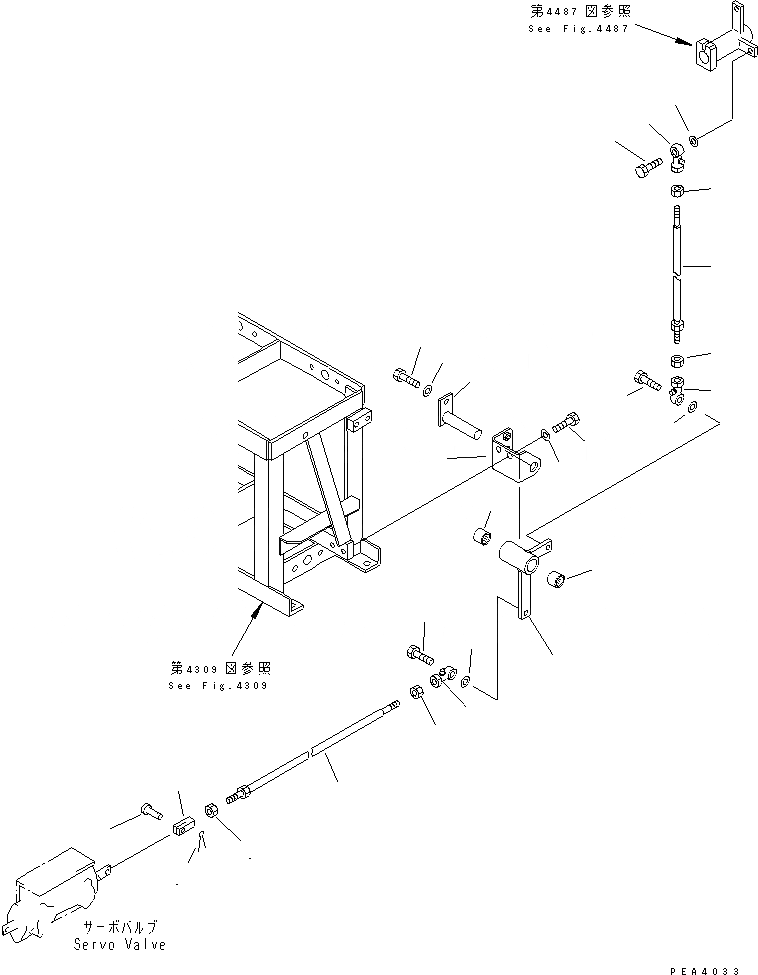 第4487図参照
See Fig.4487

第4309図参照
See Fig.4309

サーボバルブ
Servo Valve

PEA4033