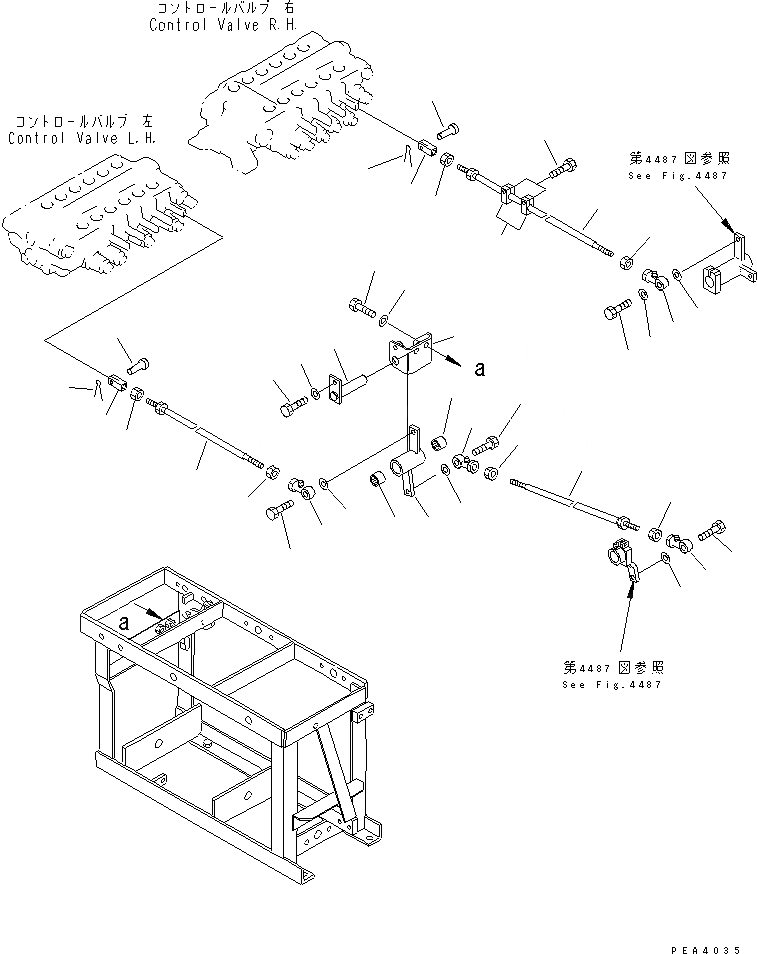 コントロールバルブ 右
Control Valve R.H.

コントロールバルブ 左
Control Valve L.H.

第4487図参照
See Fig.4487

a

a

第4487図参照
See Fig.4487

PEA4035