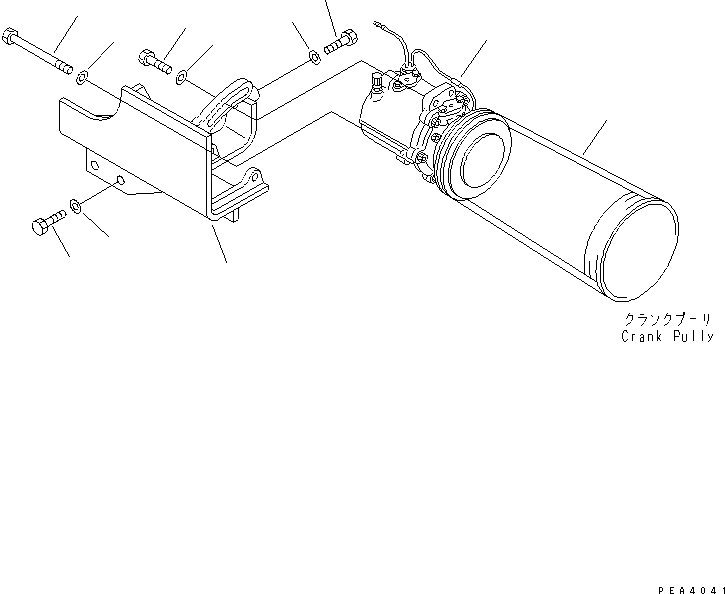 クランクプーリ
Crank Pully

PEA4041