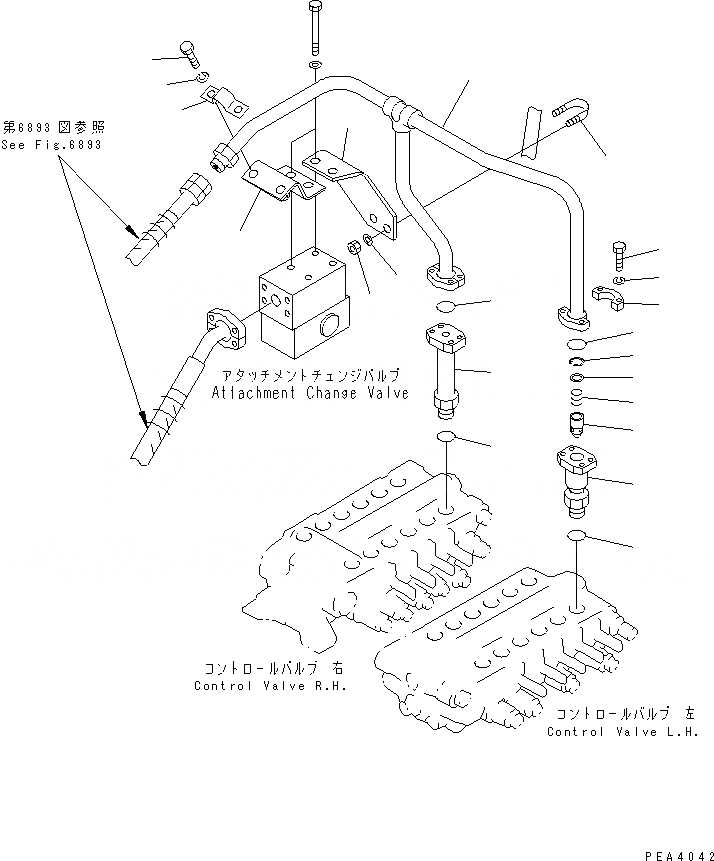 第6893図参照
See Fig.6893

アタッチメントチェンジバルブ
Attachment Change Valve

コントロールバルブ 右
Control Valve R.H.

コントロールバルブ 左
Control Valve L.H.

PEA4042