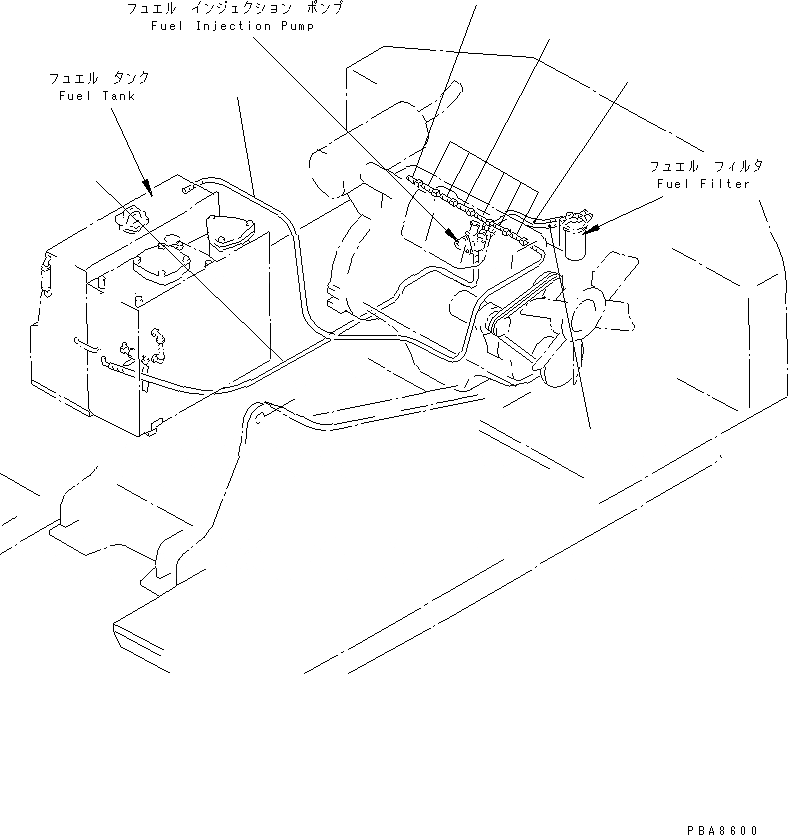 フュエル インジェクション ポンプ
Fuel Injection Pump

フュエル タンク
Fuel Tank

フュエル フィルタ
Fuel Filter

PBA8600