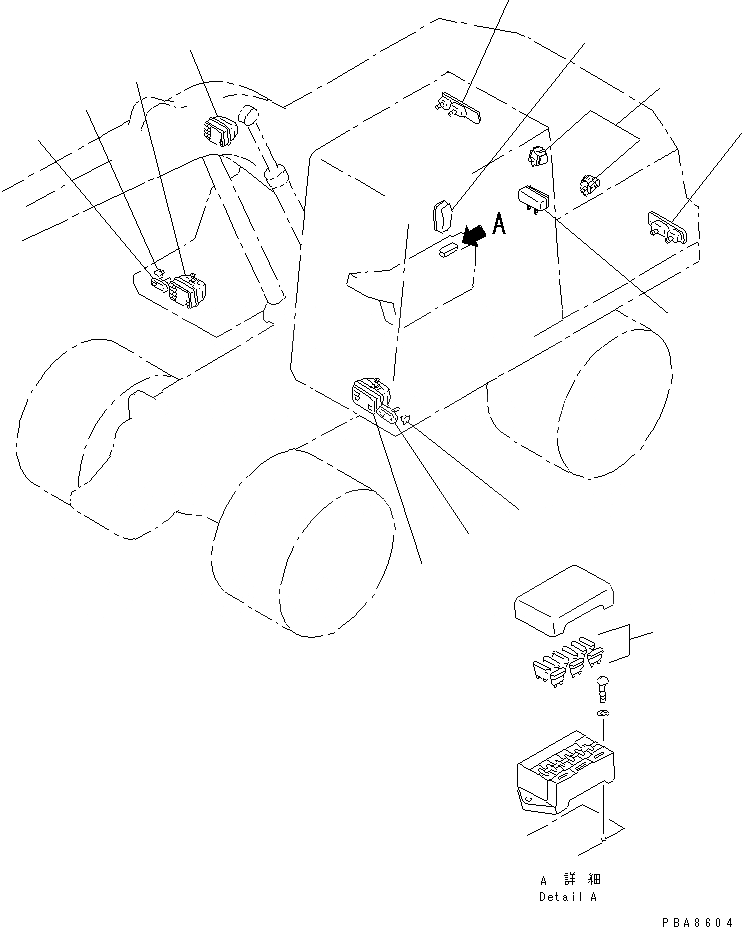 A

A 詳細
Detail A

PBA8604