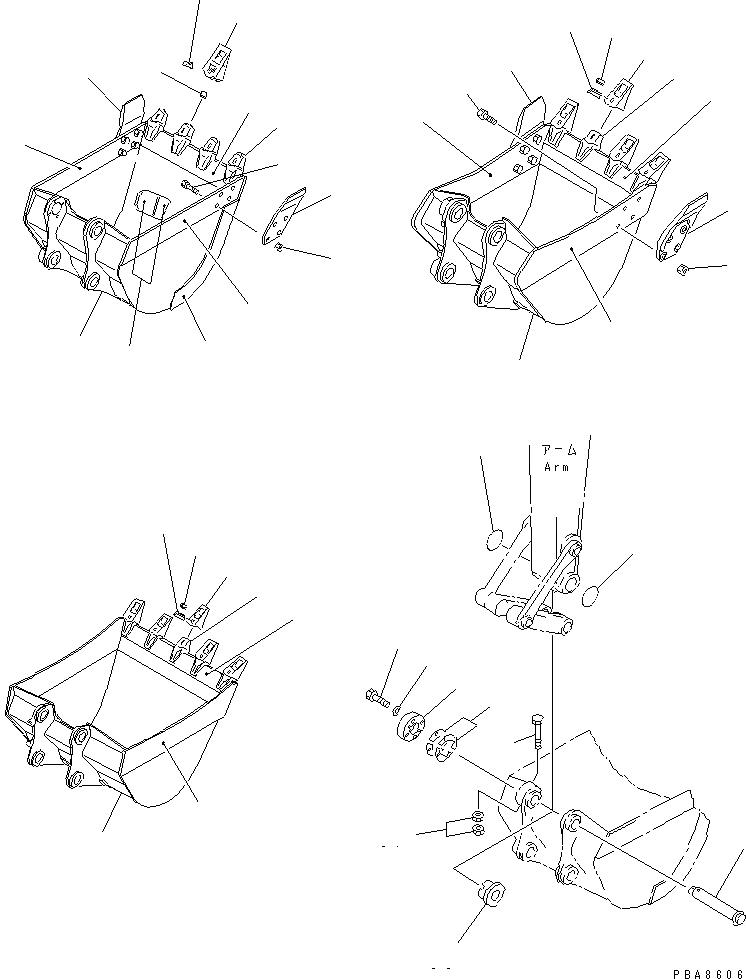 アーム
Arm

PBA8606