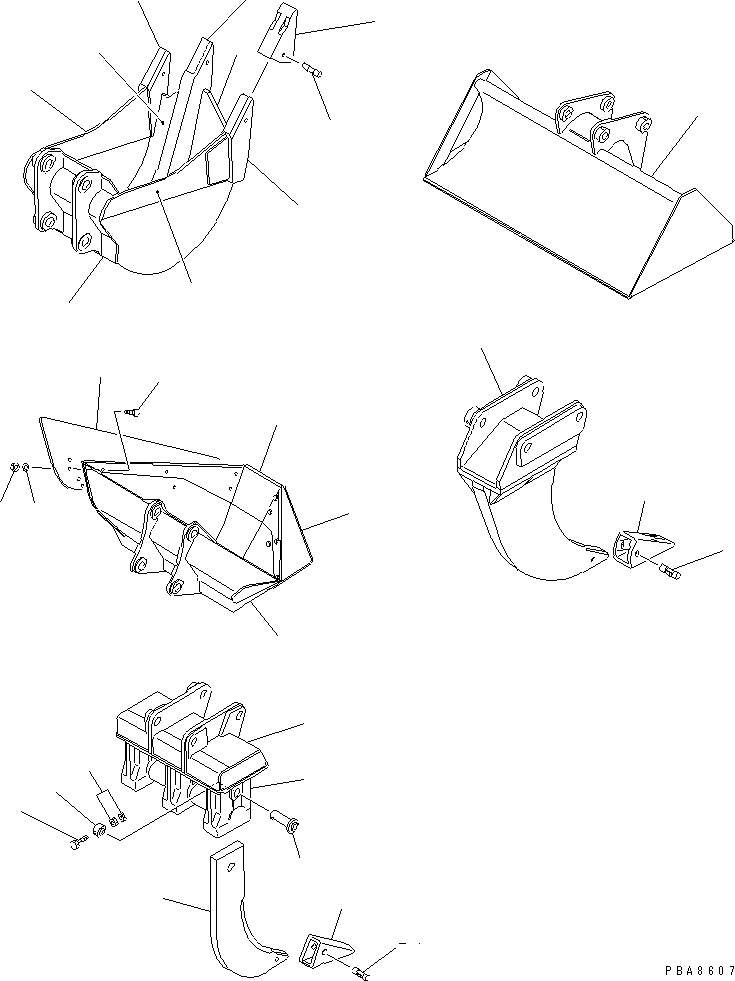 PBA8607