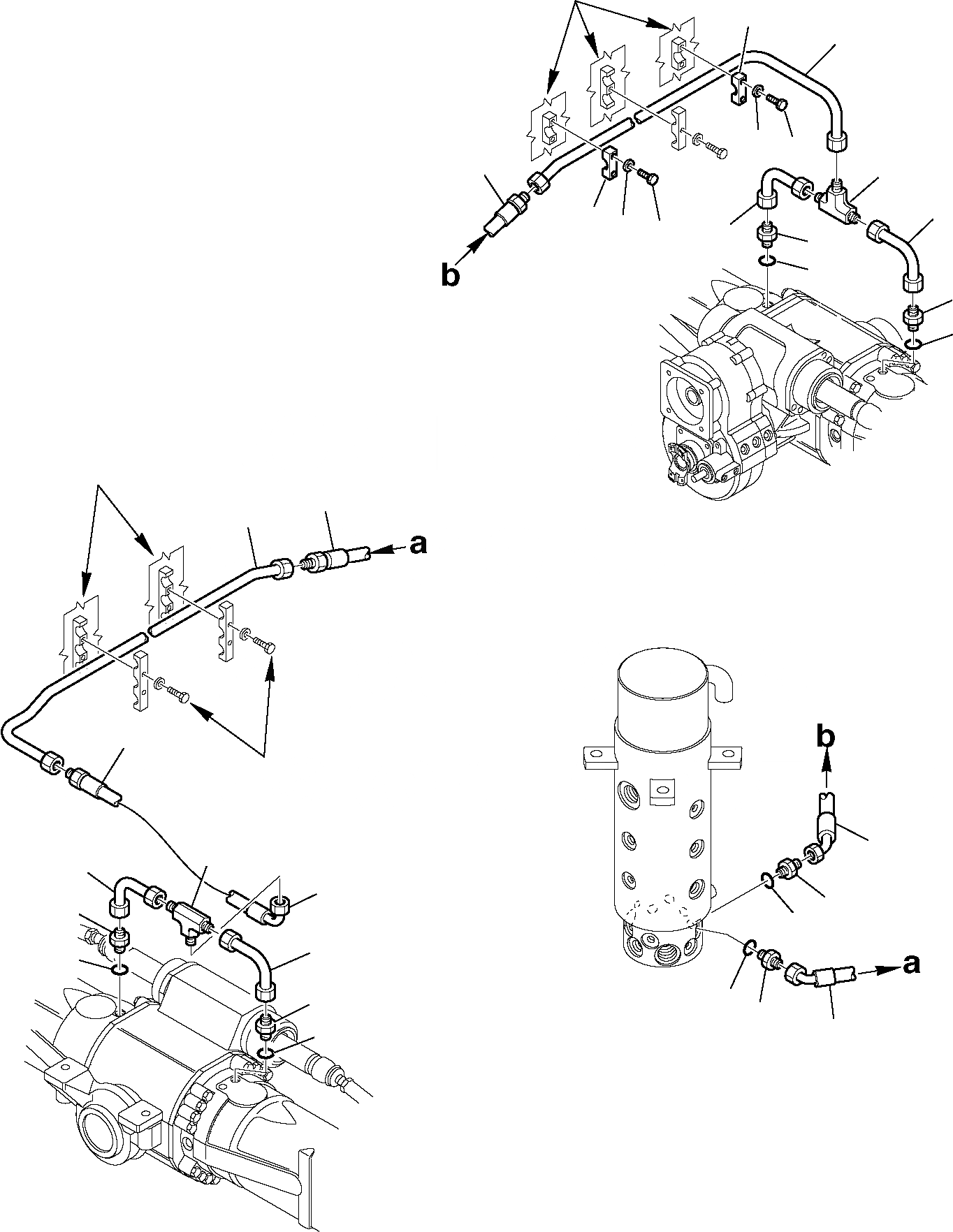 b

a

b

a