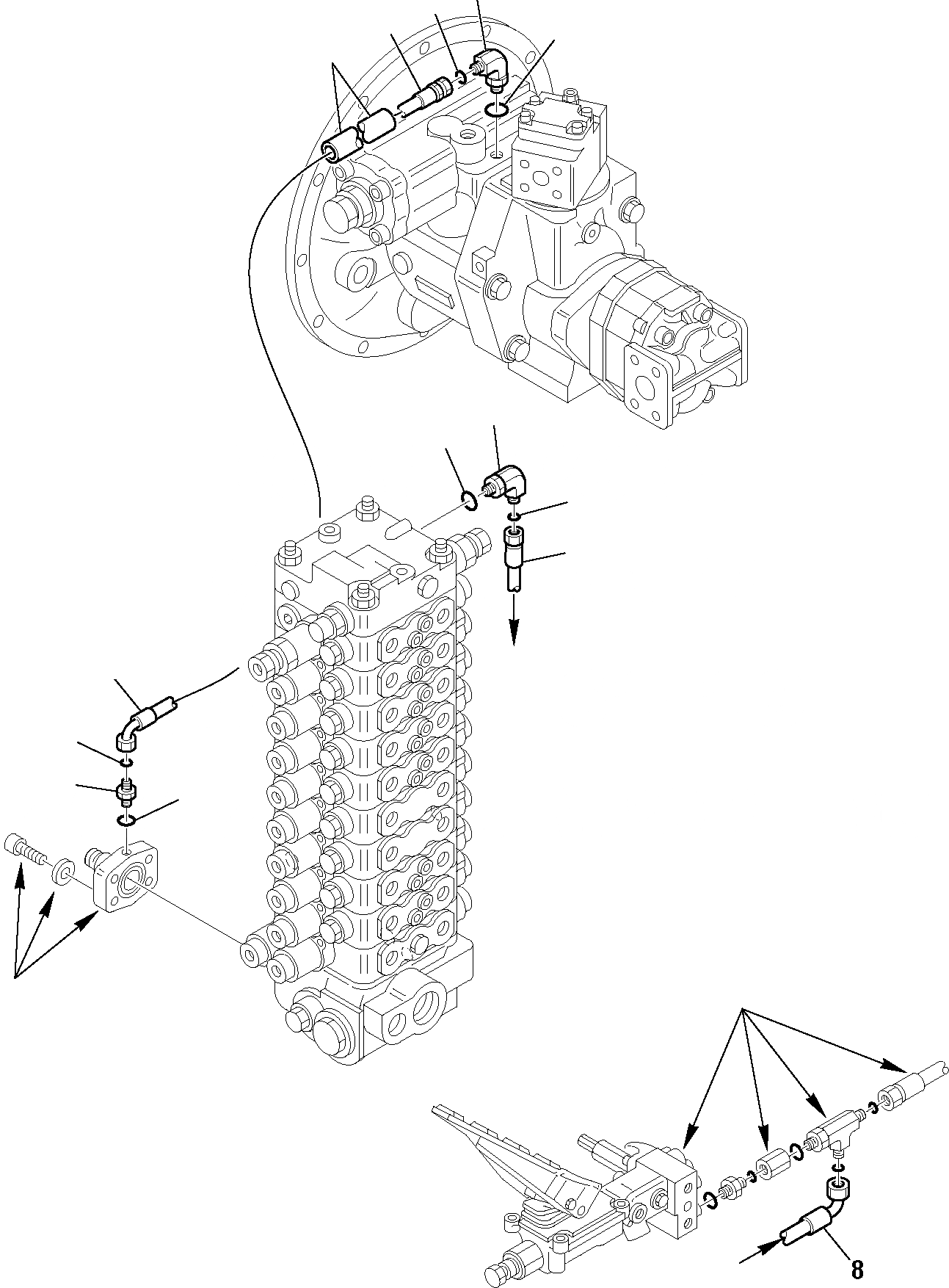 8