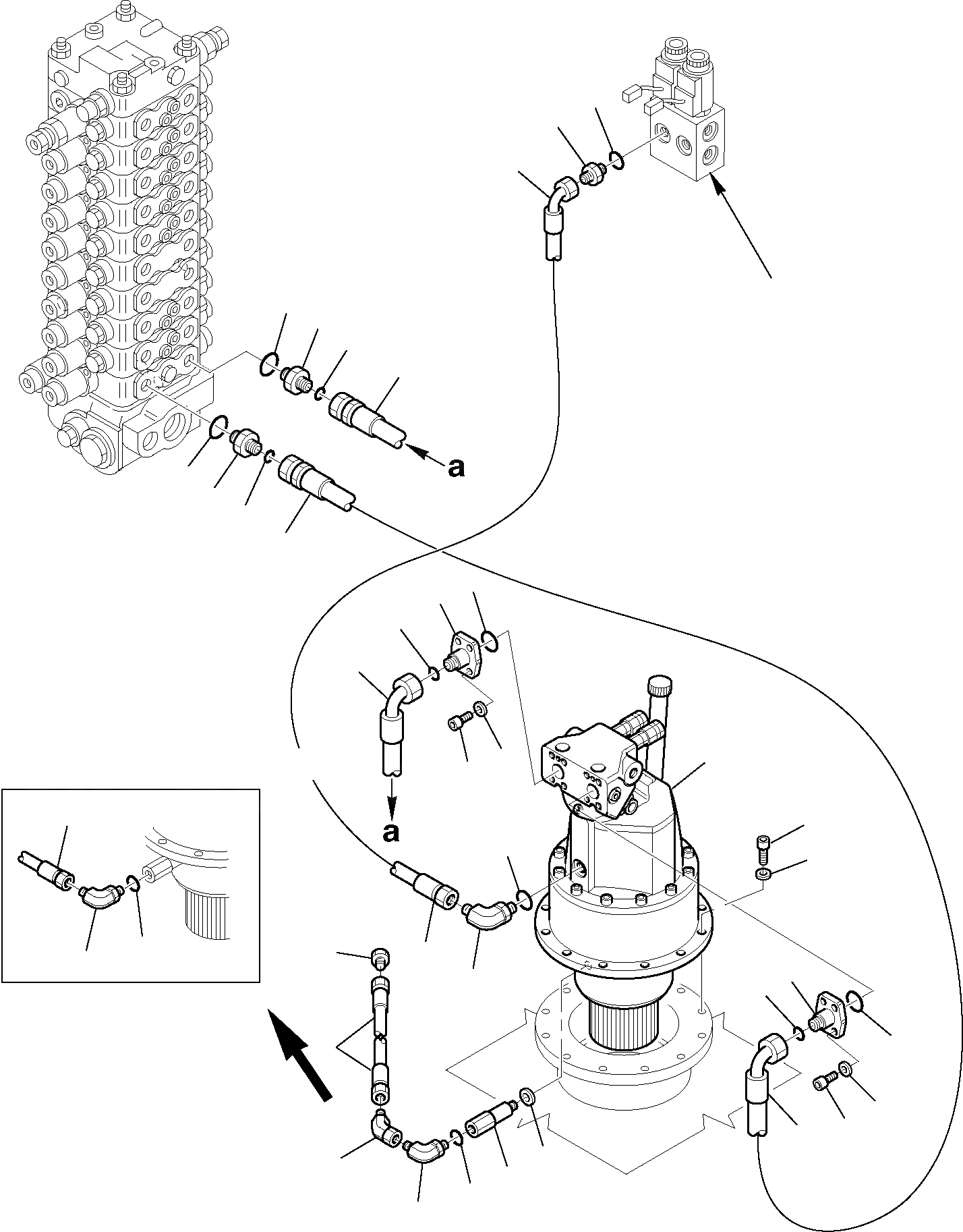 a

a