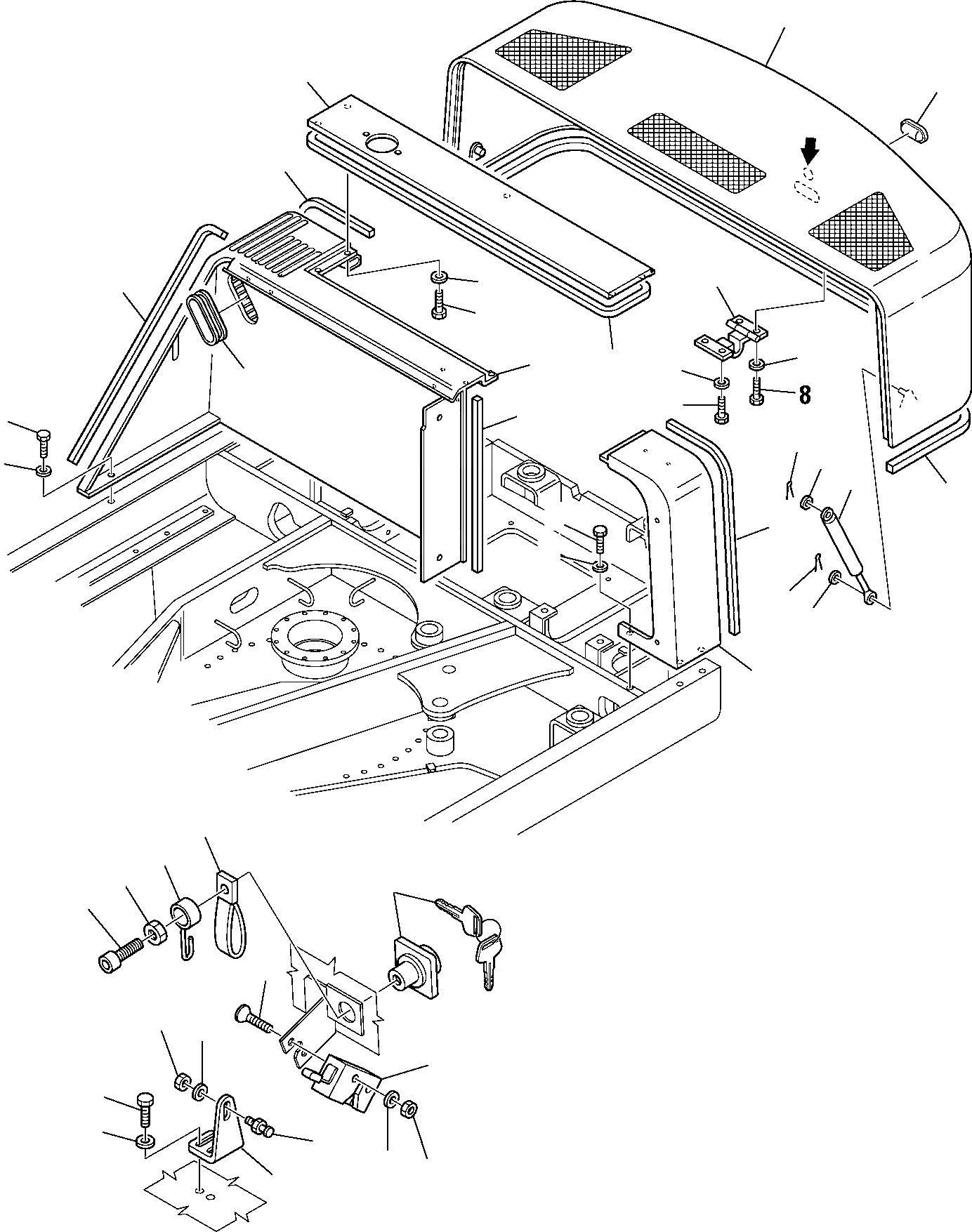 8