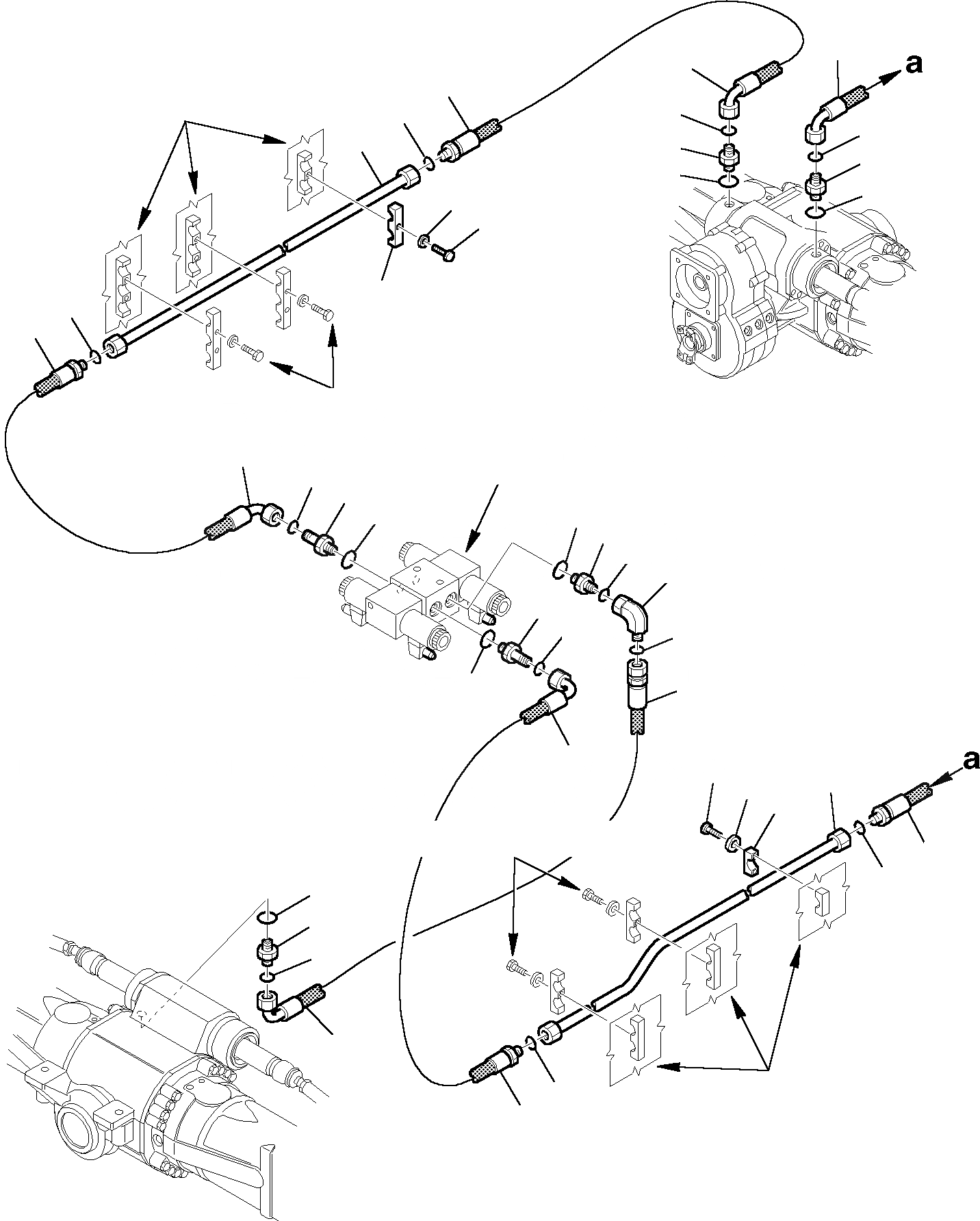 a

a