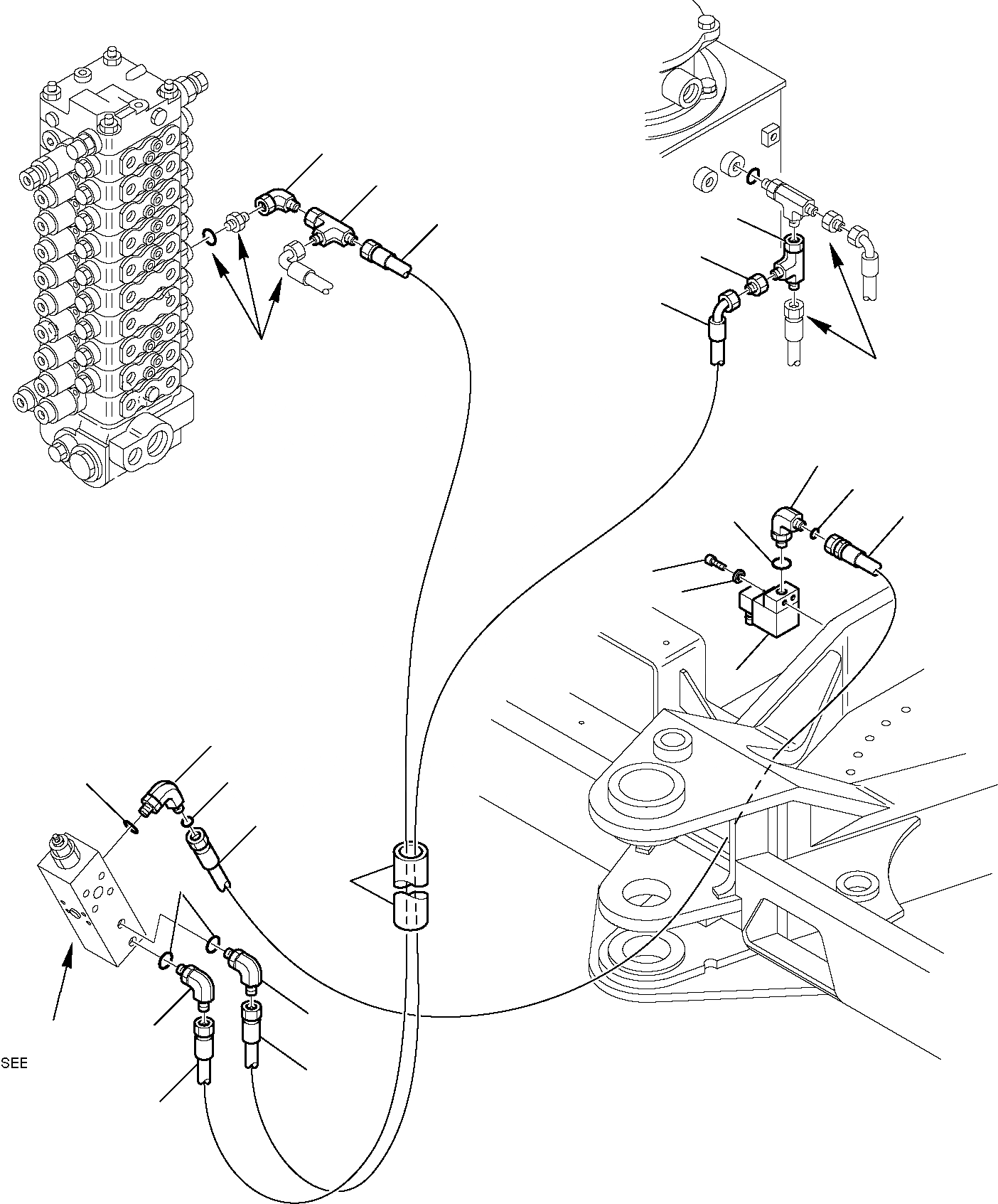 SEE