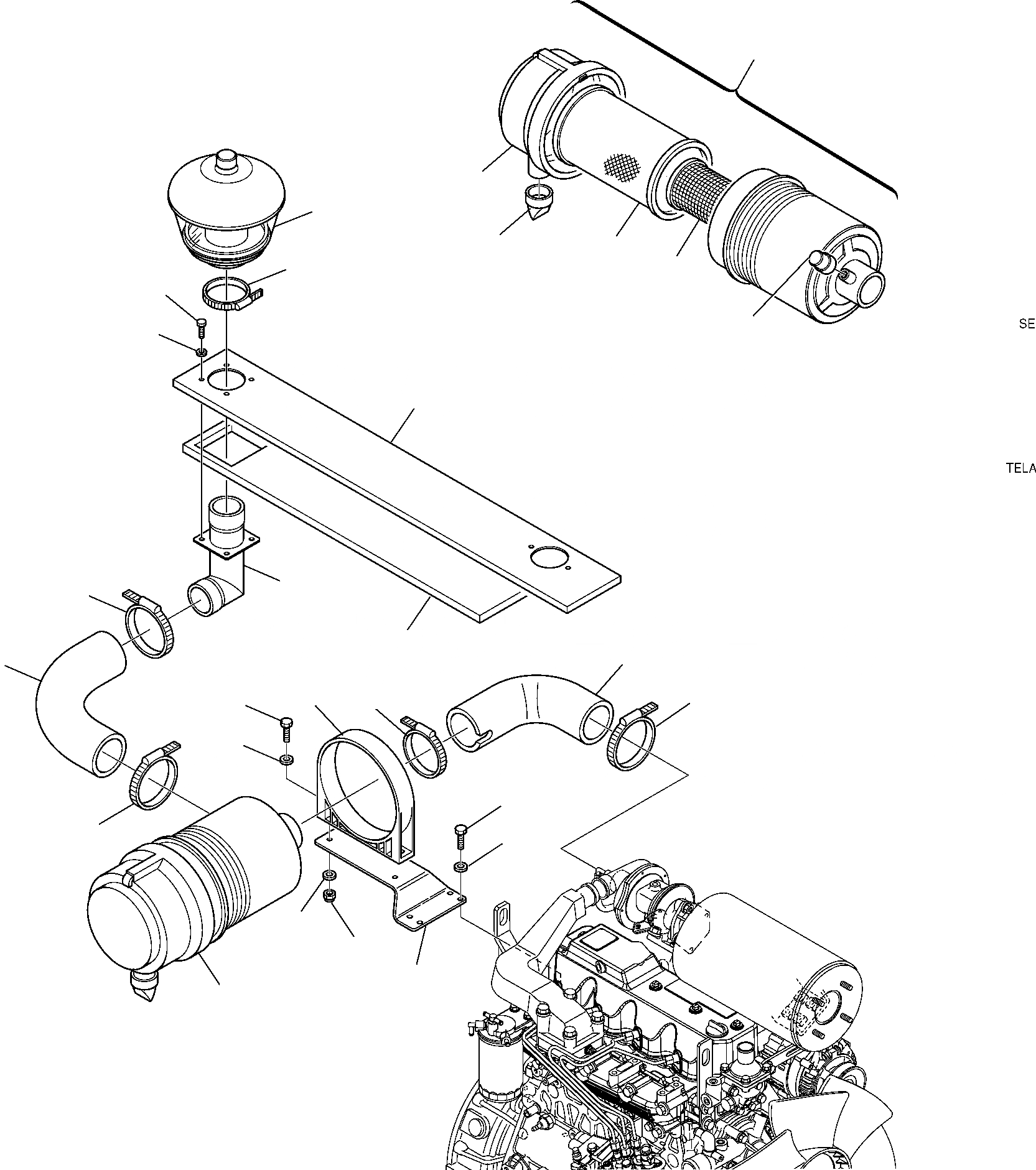 SE

TELA