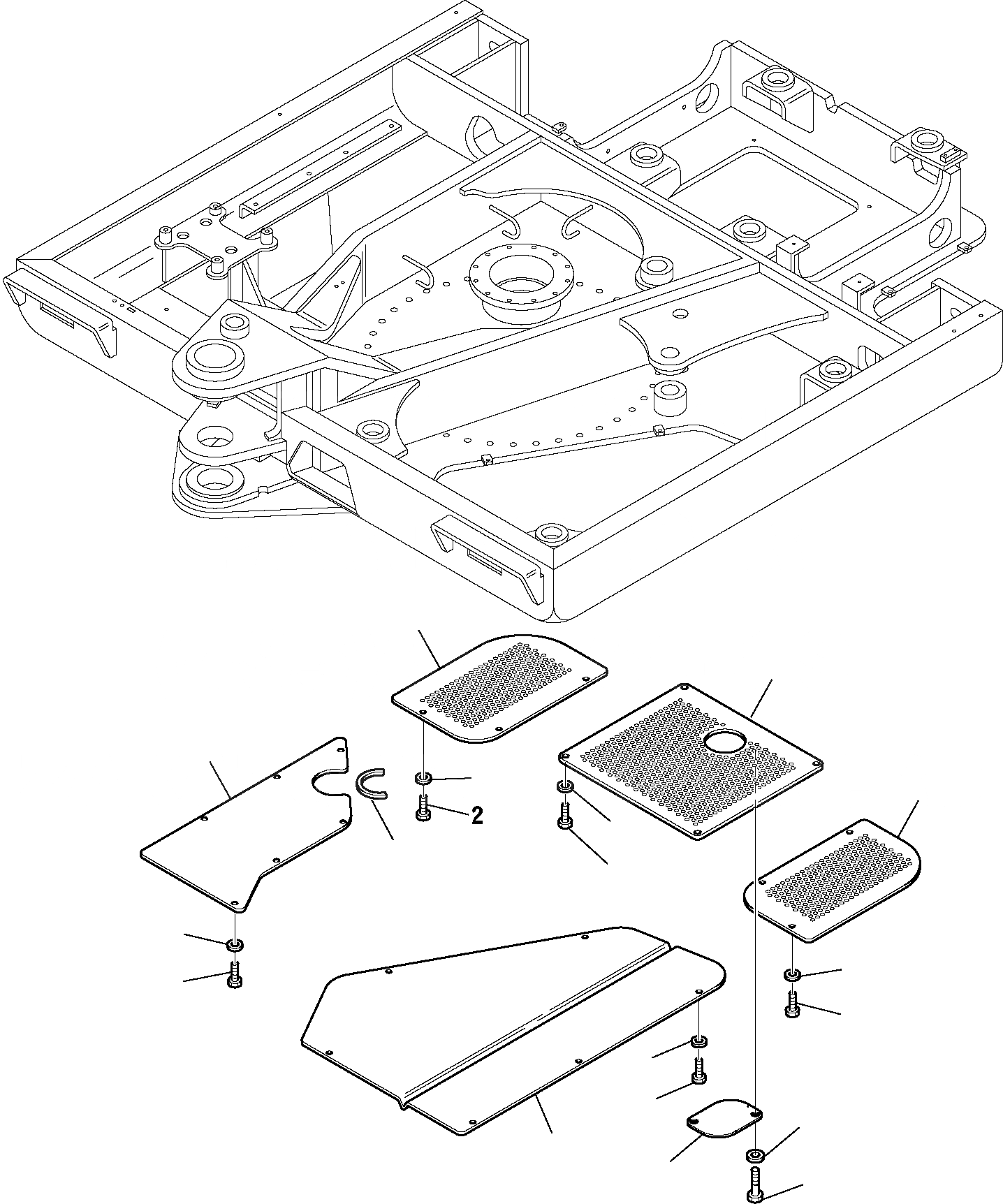 2