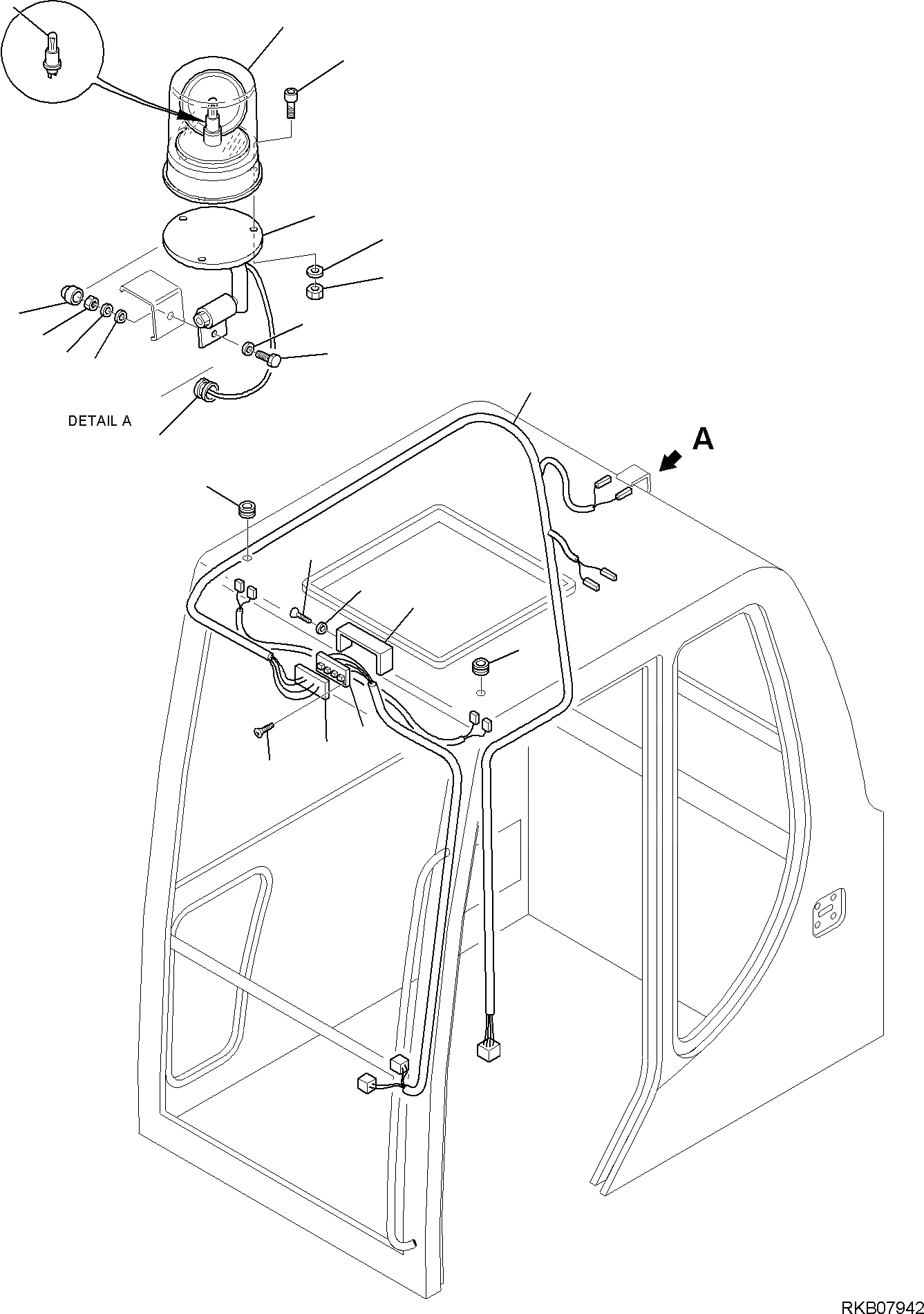 DETAIL A

A

RKB07942