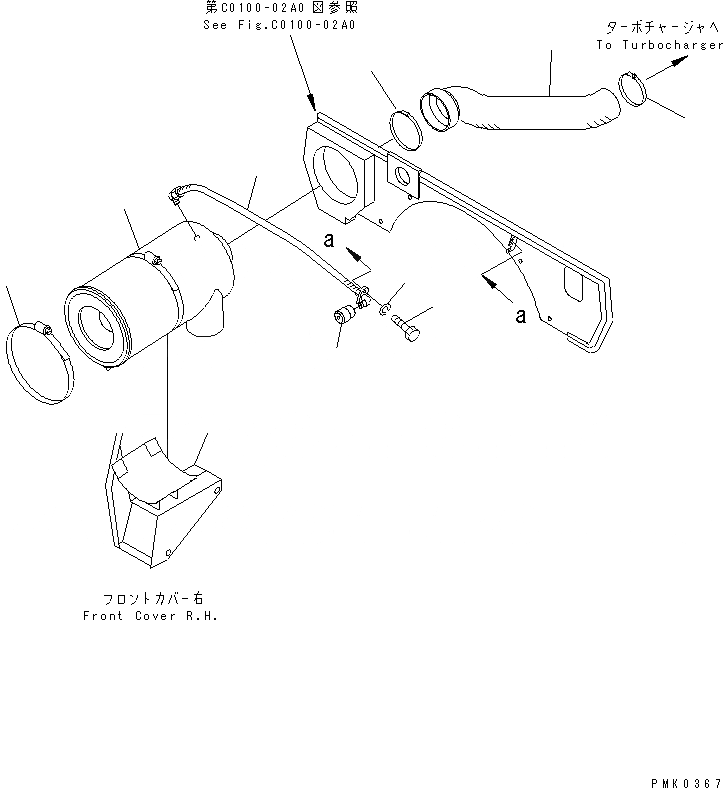 第C0100-02A0 図参照
See Fig.C0100-02A0

ターボチャージャへ
To Turbocharger

a

a

フロントカバー右
Front Cover R.H.

PMK0367