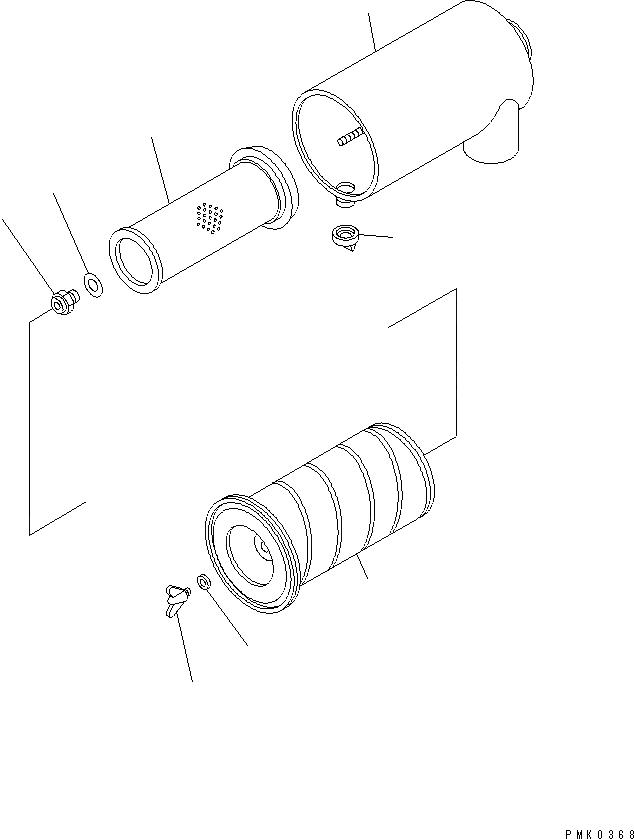 PMK0368